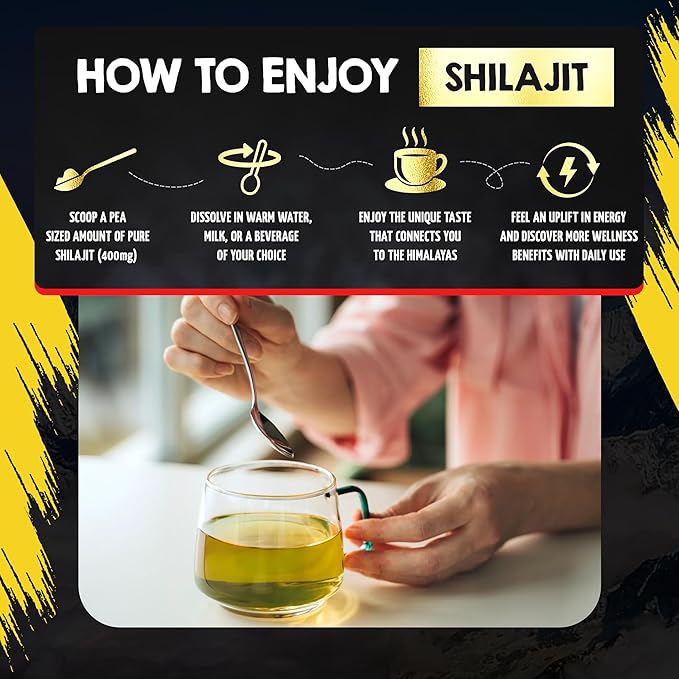 HOW TO ENJOY SHILAJIT

SCOOP A PEA SIZED AMOUNT OF PURE SHILAJIT (400mg)

DISSOLVE IN WARM WATER, MILK, OR A BEVERAGE OF YOUR CHOICE

ENJOY THE UNIQUE TASTE THAT CONNECTS YOU TO THE HIMALAYAS

FEEL AN UPLIFT IN ENERGY AND DISCOVER MORE WELLNESS BENEFITS WITH DAILY USE