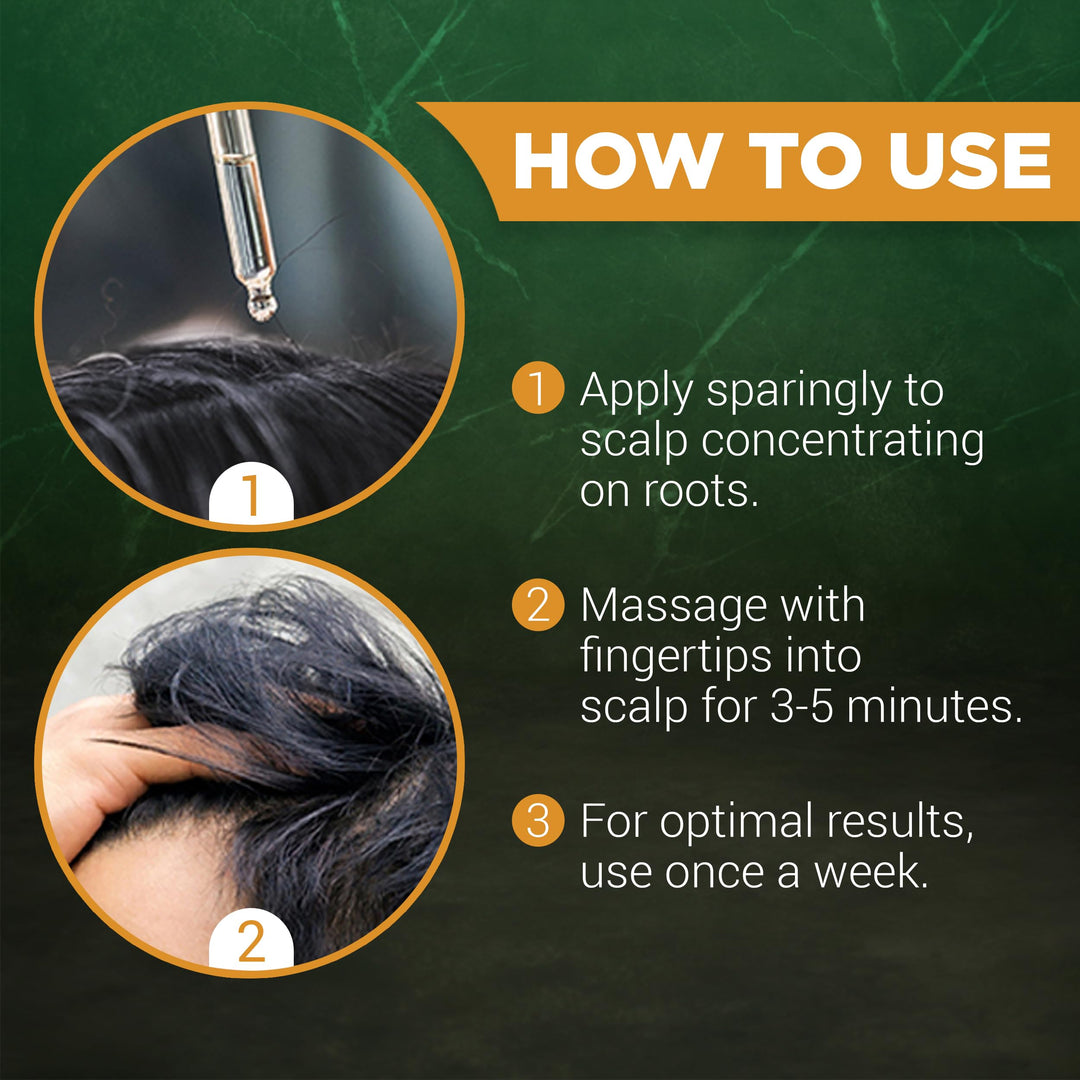 HOW TO USE

1

2

1 Apply sparingly to scalp concentrating on roots.

2 Massage with fingertips into scalp for 3-5 minutes.

3 For optimal results, use once a week.