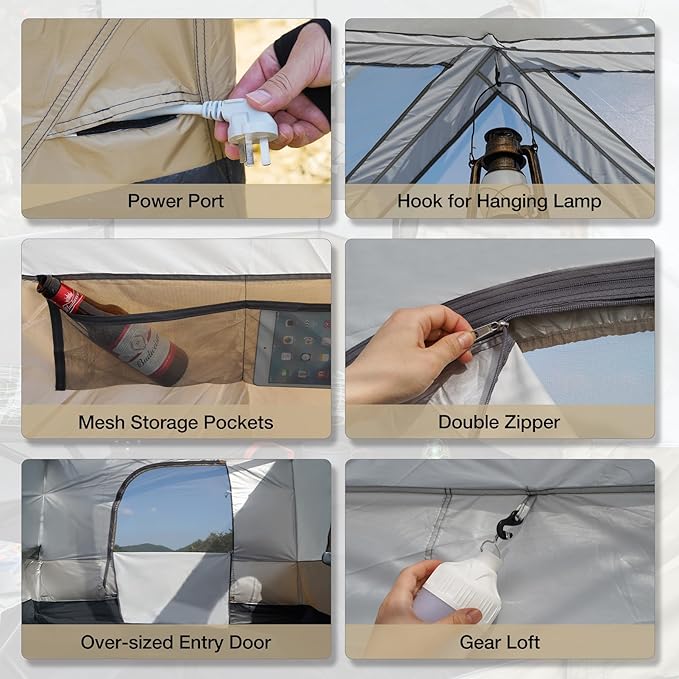 Power Port

Hook for Hanging Lamp

Budweiser

Mesh Storage Pockets

Double Zipper

Over-sized Entry Door

Gear Loft