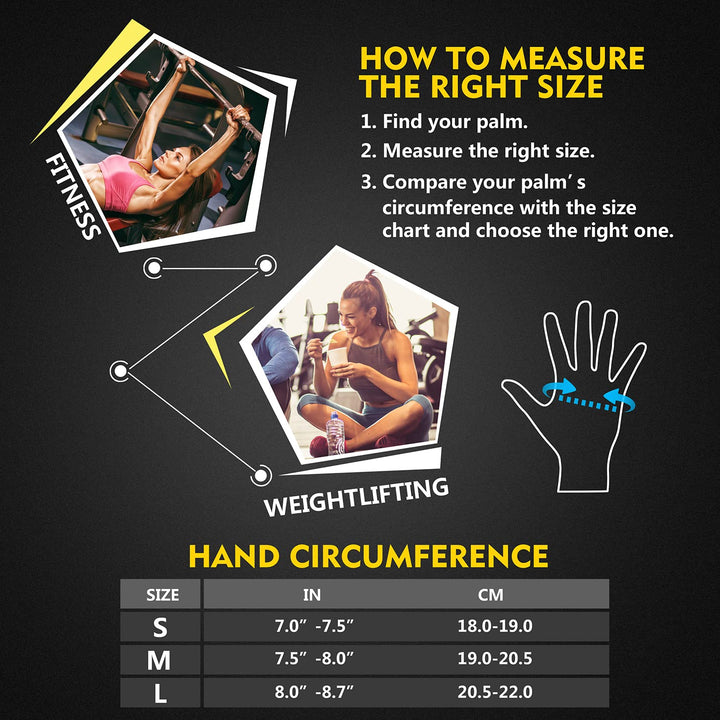 FITNESS

HOW TO MEASURE THE RIGHT SIZE

1. Find your palm.

2. Measure the right size.

3. Compare your palm’s circumference with the size chart and choose the right one.

WEIGHTLIFTING

HAND CIRCUMFERENCE

| SIZE | IN | CM |
|---|---|---|
| S | 7.0” -7.5” | 18.0-19.0 |
| M | 7.5” -8.0” | 19.0-20.5 |
| L | 8.0” -8.7” | 20.5-22.0 |