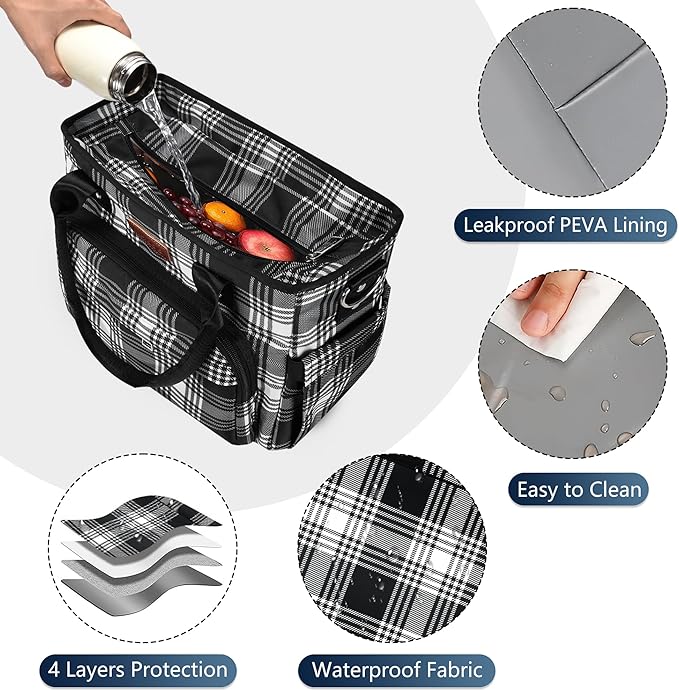 Leakproof PEVA Lining

Easy to Clean

4 Layers Protection

Waterproof Fabric