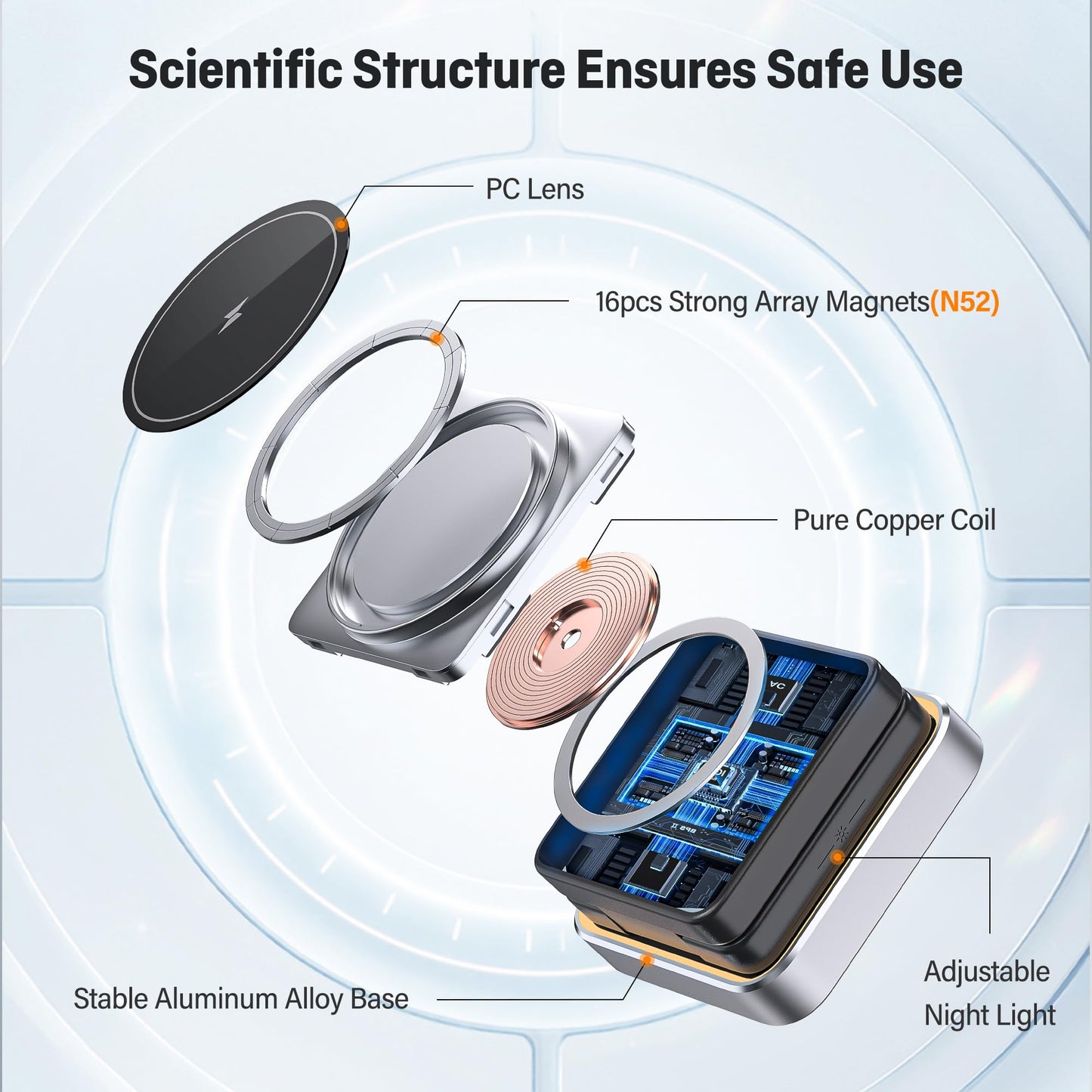 Scientific Structure Ensures Safe Use

PC Lens

16pcs Strong Array Magnets(N52)

Pure Copper Coil

Stable Aluminum Alloy Base

Adjustable Night Light