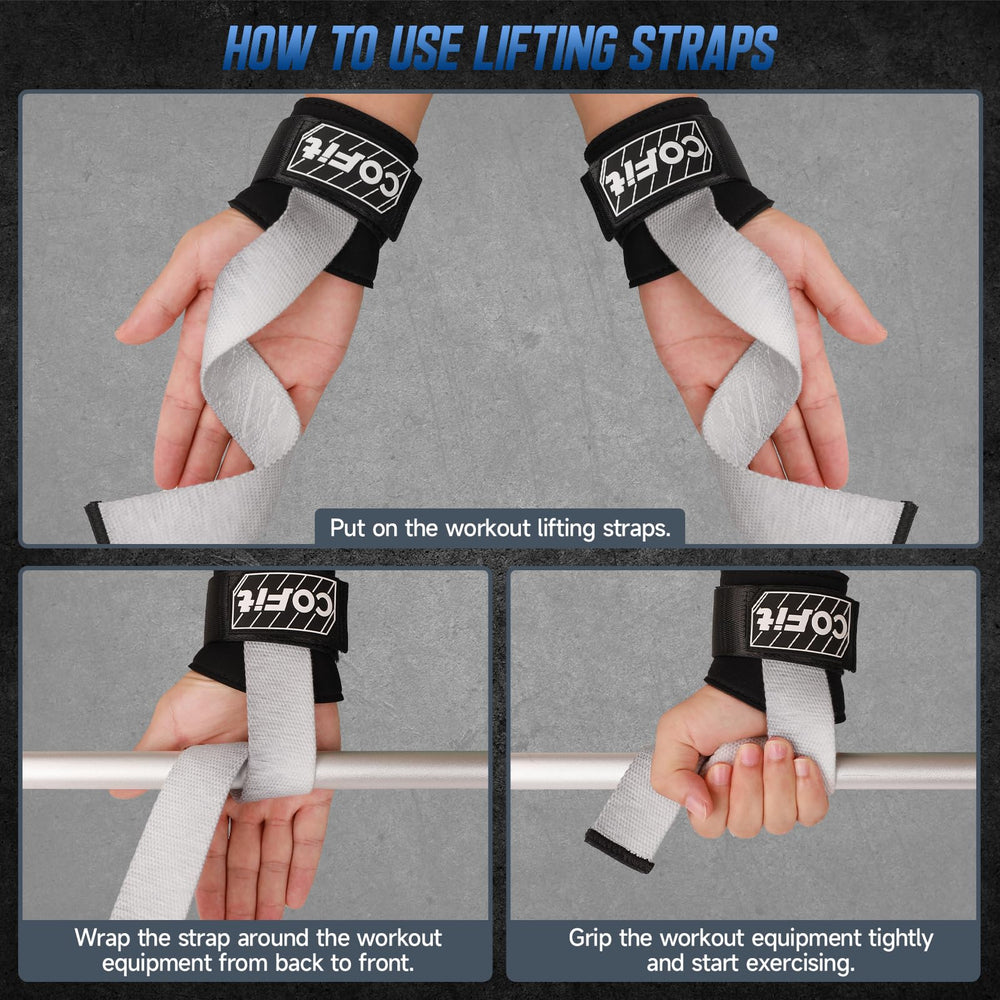 HOW TO USE LIFTING STRAPS

COFit

COFit

Put on the workout lifting straps.

COFit

COFit

Wrap the strap around the workout equipment from back to front.

Grip the workout equipment tightly and start exercising.