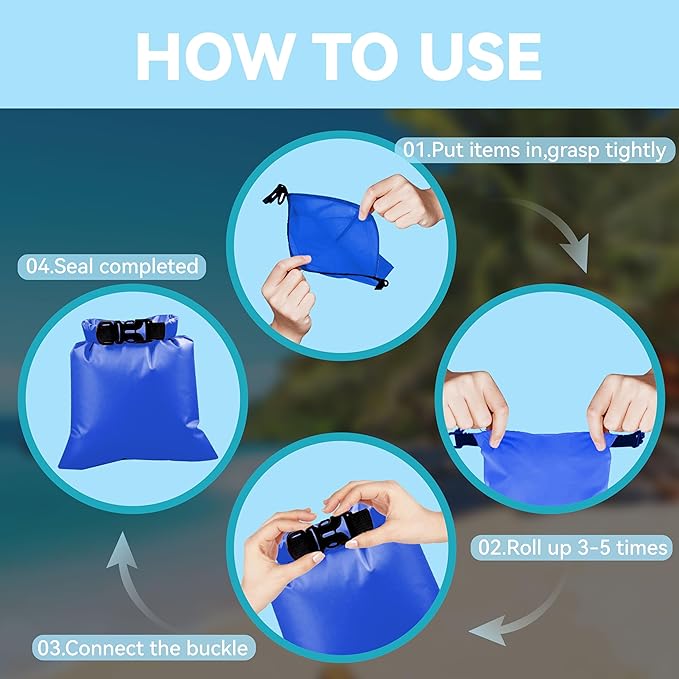 HOW TO USE

01.Put items in,grasp tightly

02.Roll up 3-5 times

03.Connect the buckle

04.Seal completed