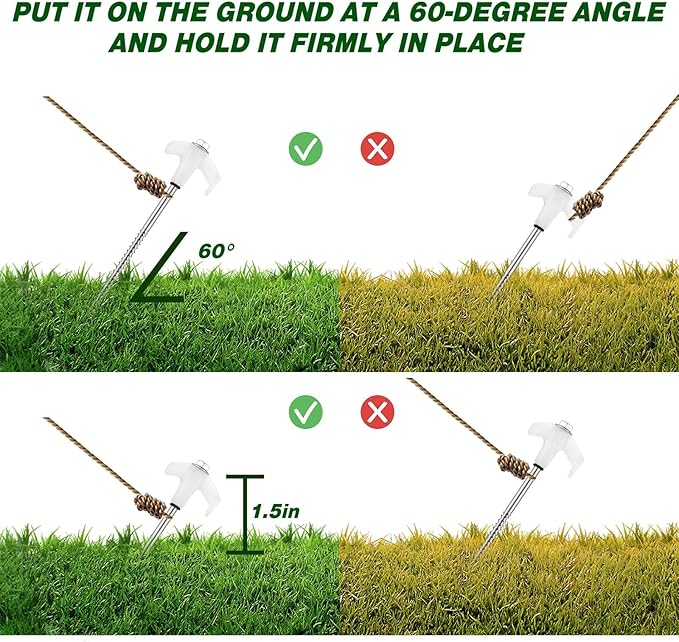 PUT IT ON THE GROUND AT A 60-DEGREE ANGLE AND HOLD IT FIRMLY IN PLACE

60°

1.5in