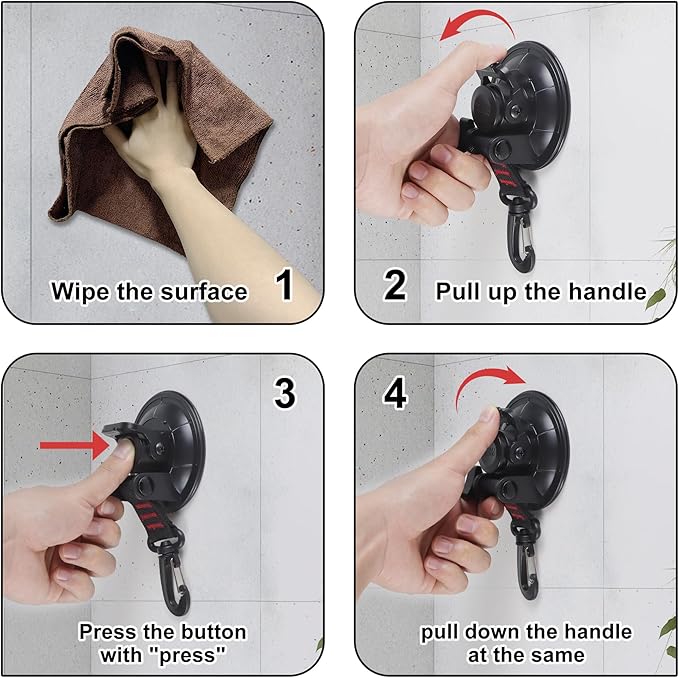 Wipe the surface 1

2 Pull up the handle

3

Press the button with "press"

4

pull down the handle at the same