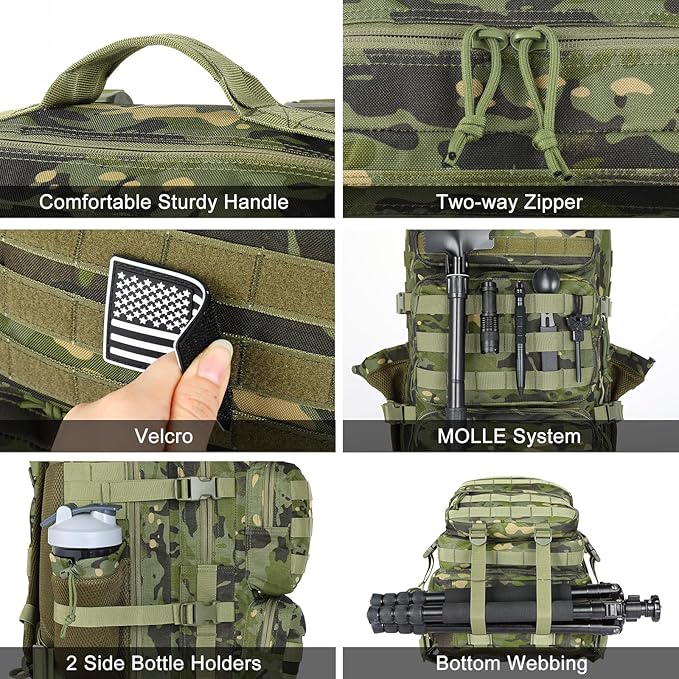 Comfortable Sturdy Handle

Two-way Zipper

Velcro

MOLLE System

2 Side Bottle Holders

Bottom Webbing