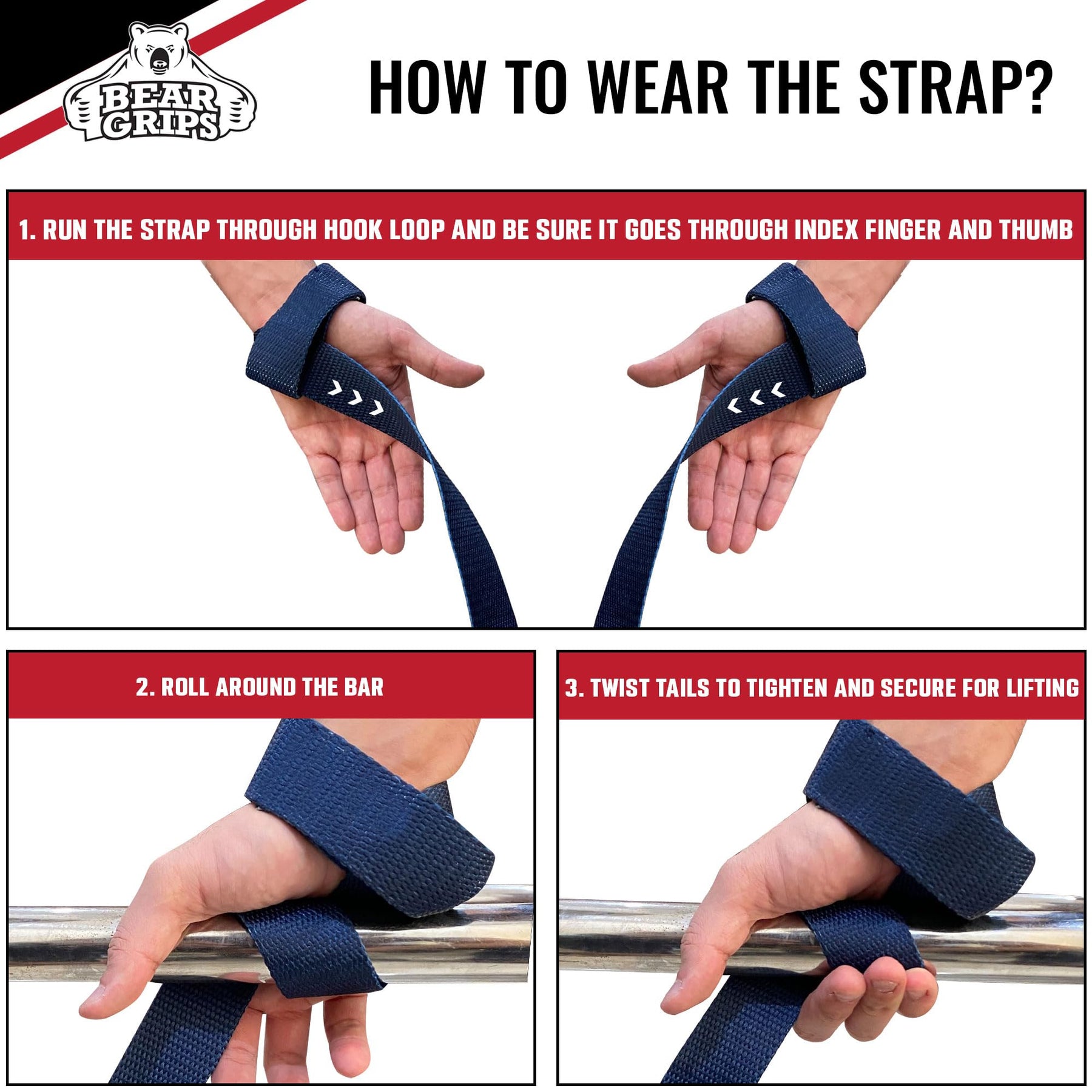 BEAR GRIPS

HOW TO WEAR THE STRAP?

1. RUN THE STRAP THROUGH HOOK LOOP AND BE SURE IT GOES THROUGH INDEX FINGER AND THUMB

2. ROLL AROUND THE BAR

3. TWIST TAILS TO TIGHTEN AND SECURE FOR LIFTING