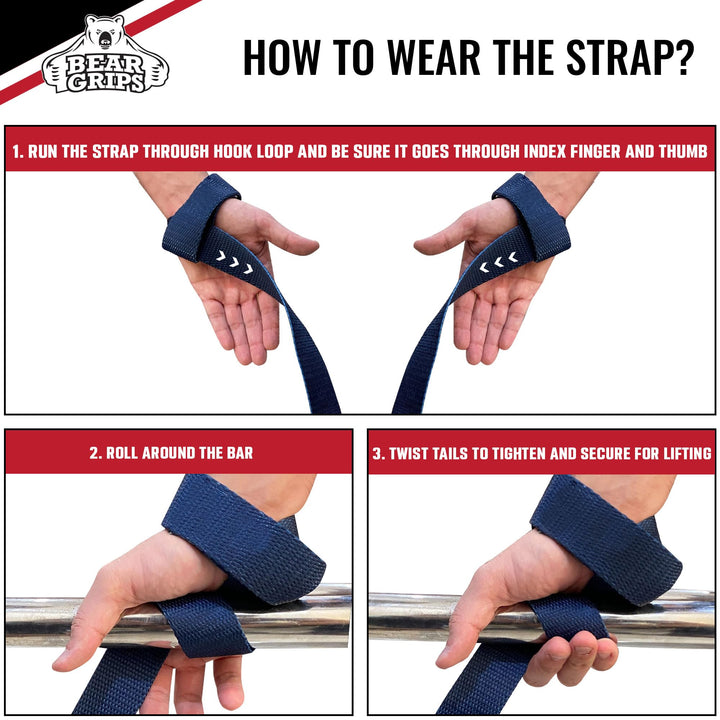 BEAR GRIPS

HOW TO WEAR THE STRAP?

1. RUN THE STRAP THROUGH HOOK LOOP AND BE SURE IT GOES THROUGH INDEX FINGER AND THUMB

2. ROLL AROUND THE BAR

3. TWIST TAILS TO TIGHTEN AND SECURE FOR LIFTING