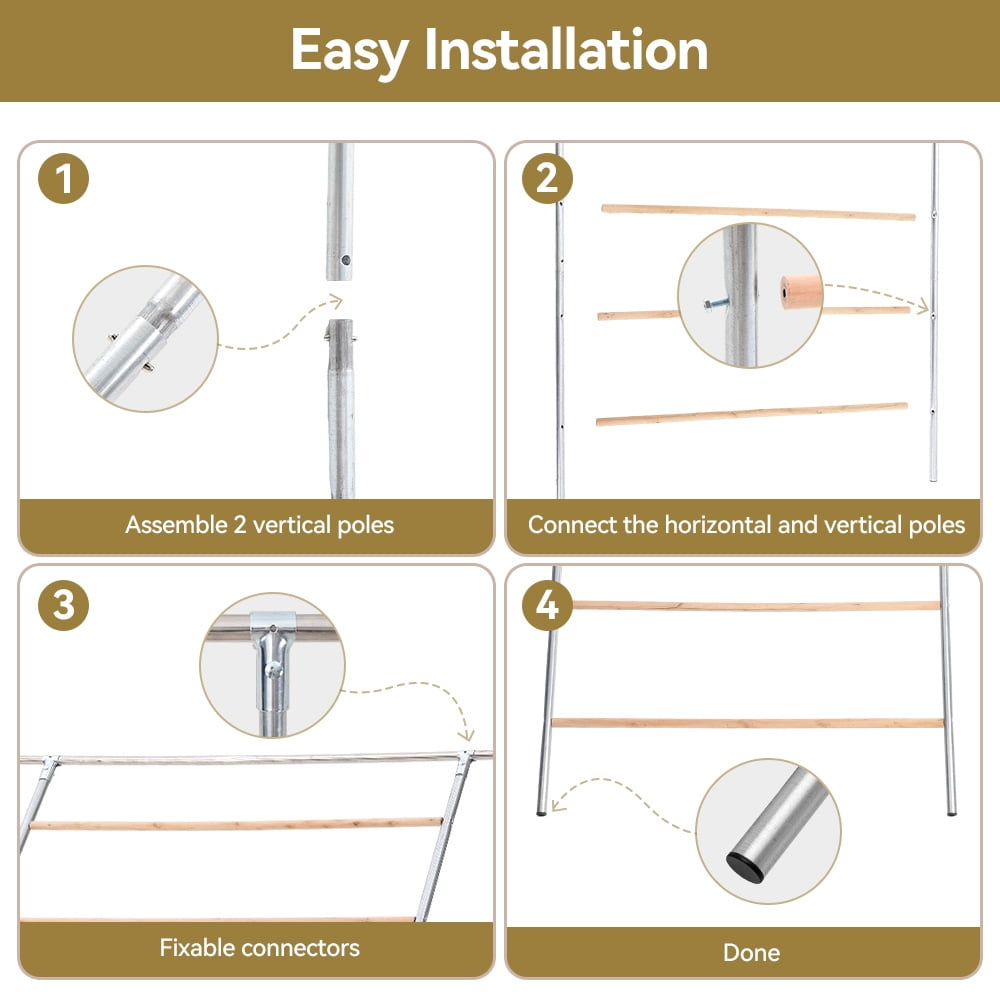 Easy Installation

1

Assemble 2 vertical poles

2

Connect the horizontal and vertical poles

3

Fixable connectors

4

Done