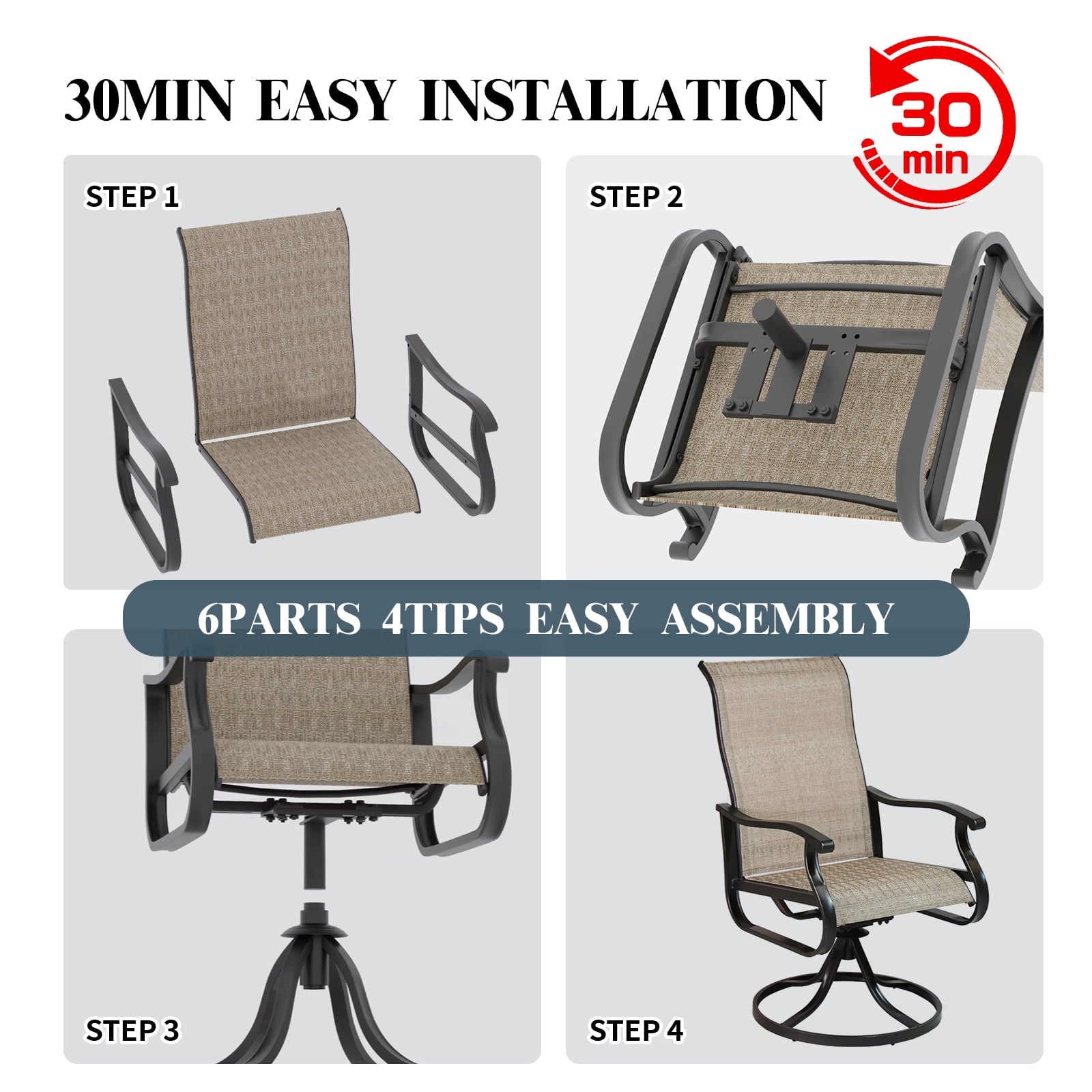 30MIN EASY INSTALLATION

30 min

STEP 1

STEP 2

6PARTS 4TIPS EASY ASSEMBLY

STEP 3

STEP 4