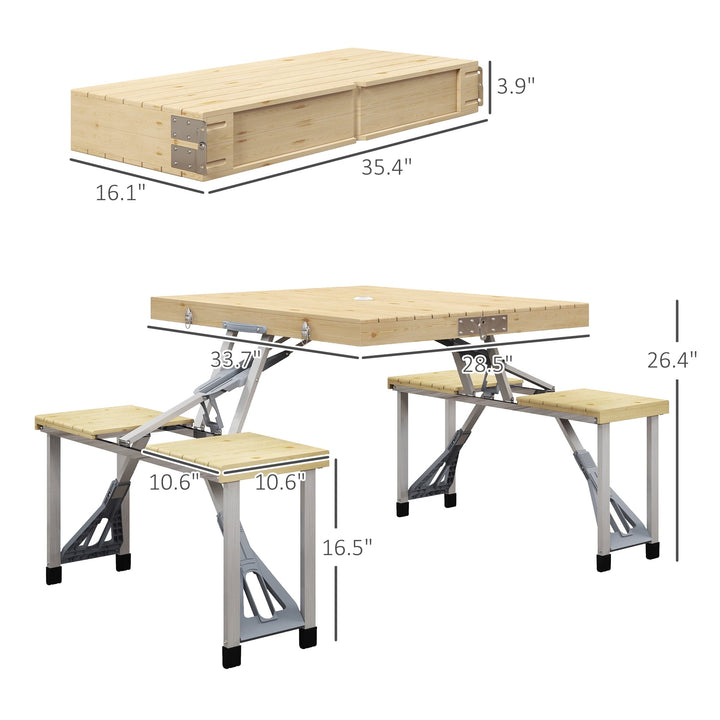 3.9"
35.4"
16.1"
33.7"
28.5"
26.4"
10.6"
10.6"
16.5"