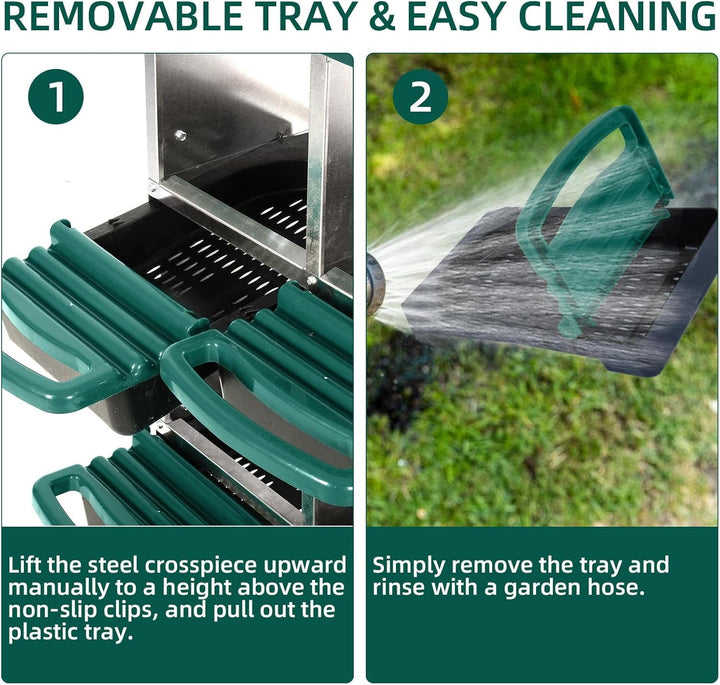 REMOVABLE TRAY & EASY CLEANING

1

Lift the steel crosspiece upward manually to a height above the non-slip clips, and pull out the plastic tray.

2

Simply remove the tray and rinse with a garden hose.