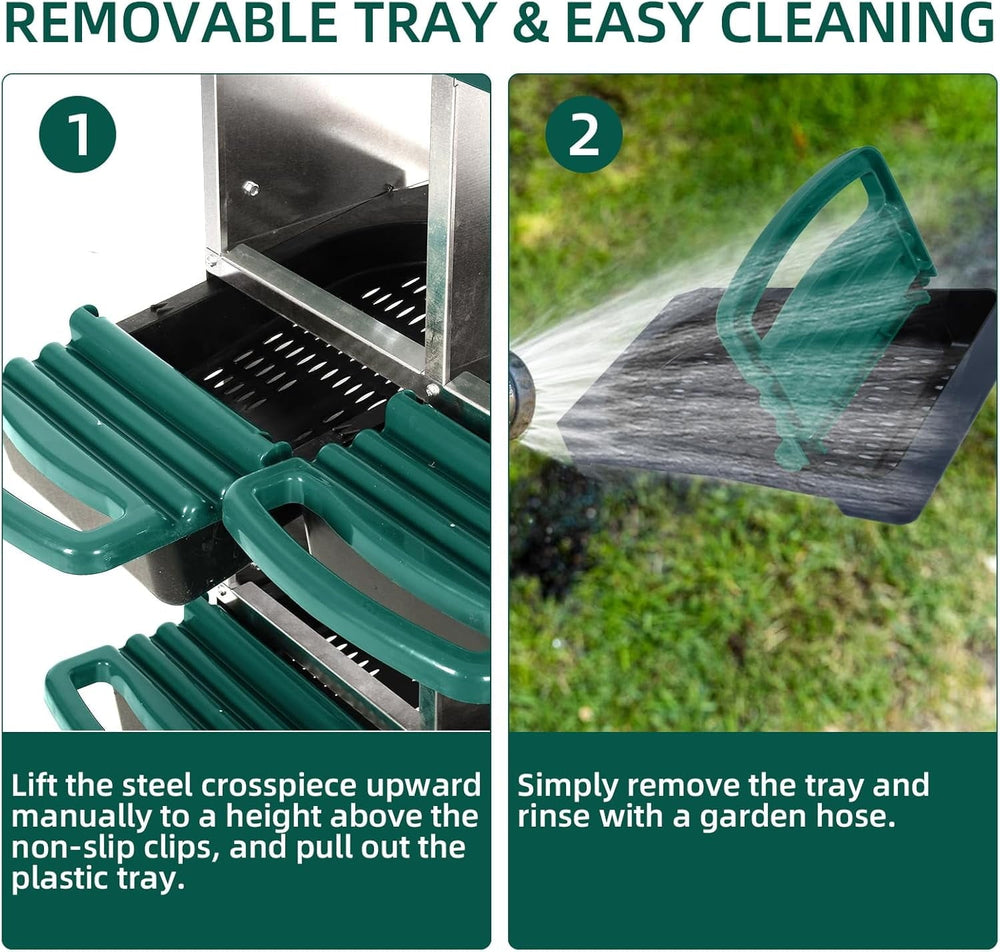 REMOVABLE TRAY & EASY CLEANING

1

Lift the steel crosspiece upward manually to a height above the non-slip clips, and pull out the plastic tray.

2

Simply remove the tray and rinse with a garden hose.