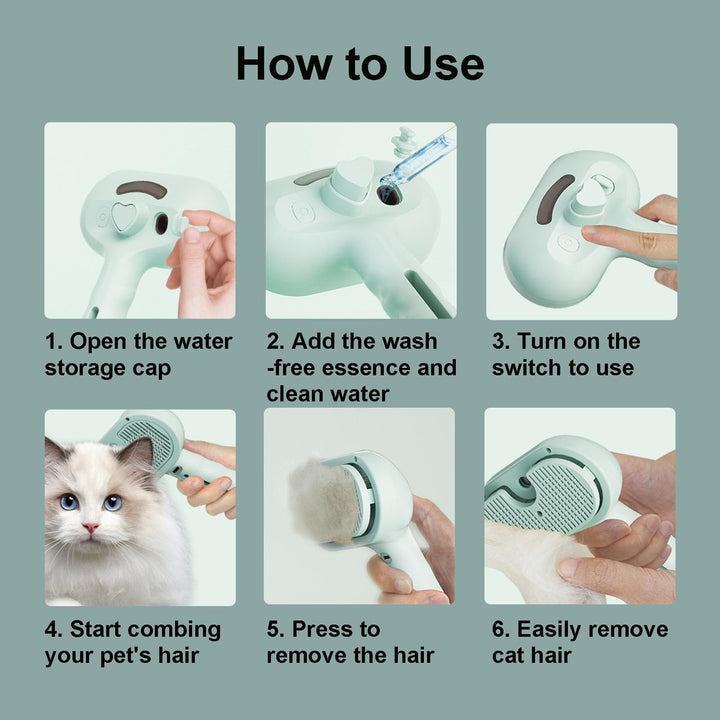 How to Use

1. Open the water storage cap

2. Add the wash -free essence and clean water

3. Turn on the switch to use

4. Start combing your pet's hair

5. Press to remove the hair

6. Easily remove cat hair