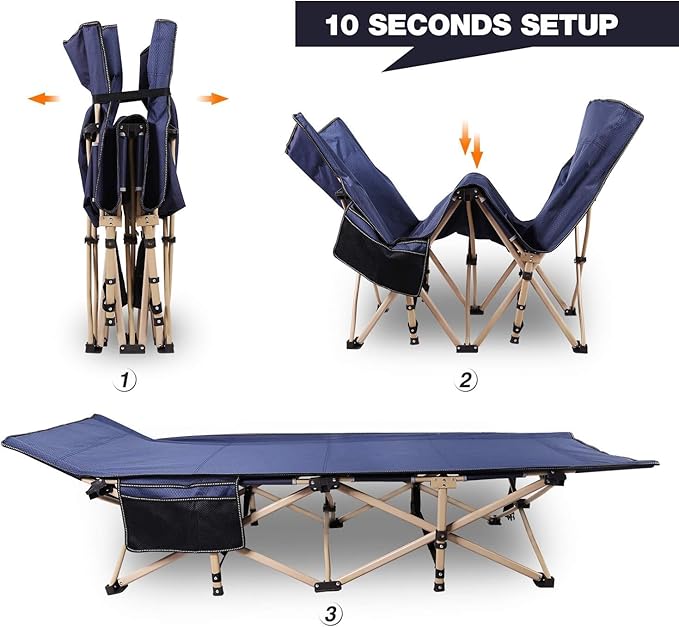 10 SECONDS SETUP

1

2

3