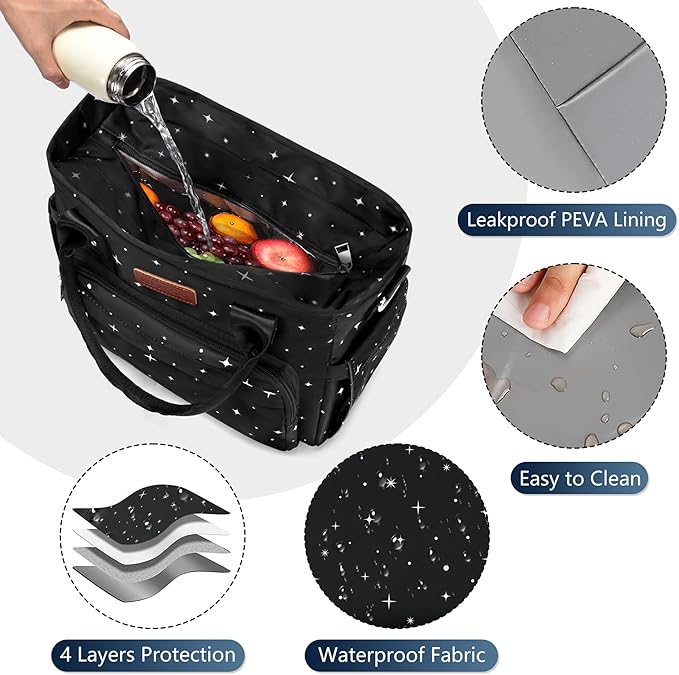 Leakproof PEVA Lining

Easy to Clean

4 Layers Protection

Waterproof Fabric