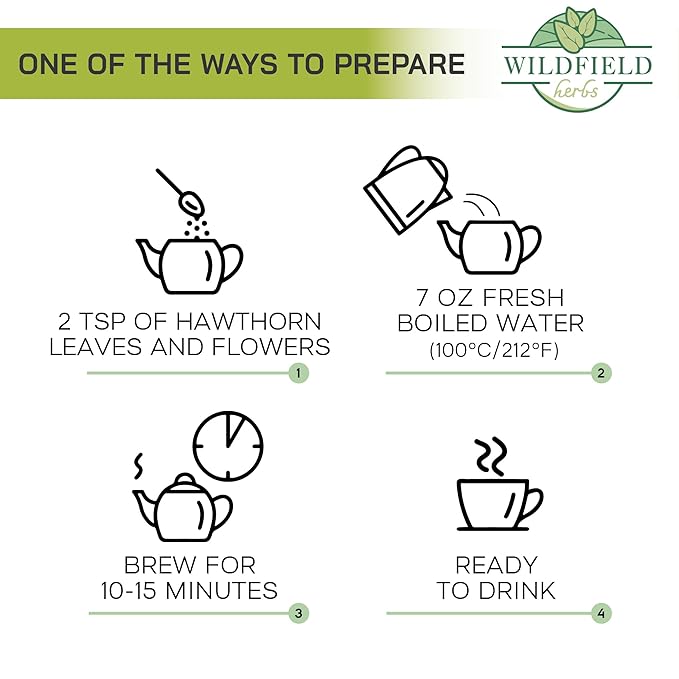 ONE OF THE WAYS TO PREPARE

WILDFIELD
herbs

2 TSP OF HAWTHORN LEAVES AND FLOWERS

1

7 OZ FRESH BOILED WATER
(100°C/212°F)

2

BREW FOR 10-15 MINUTES

3

READY TO DRINK

4