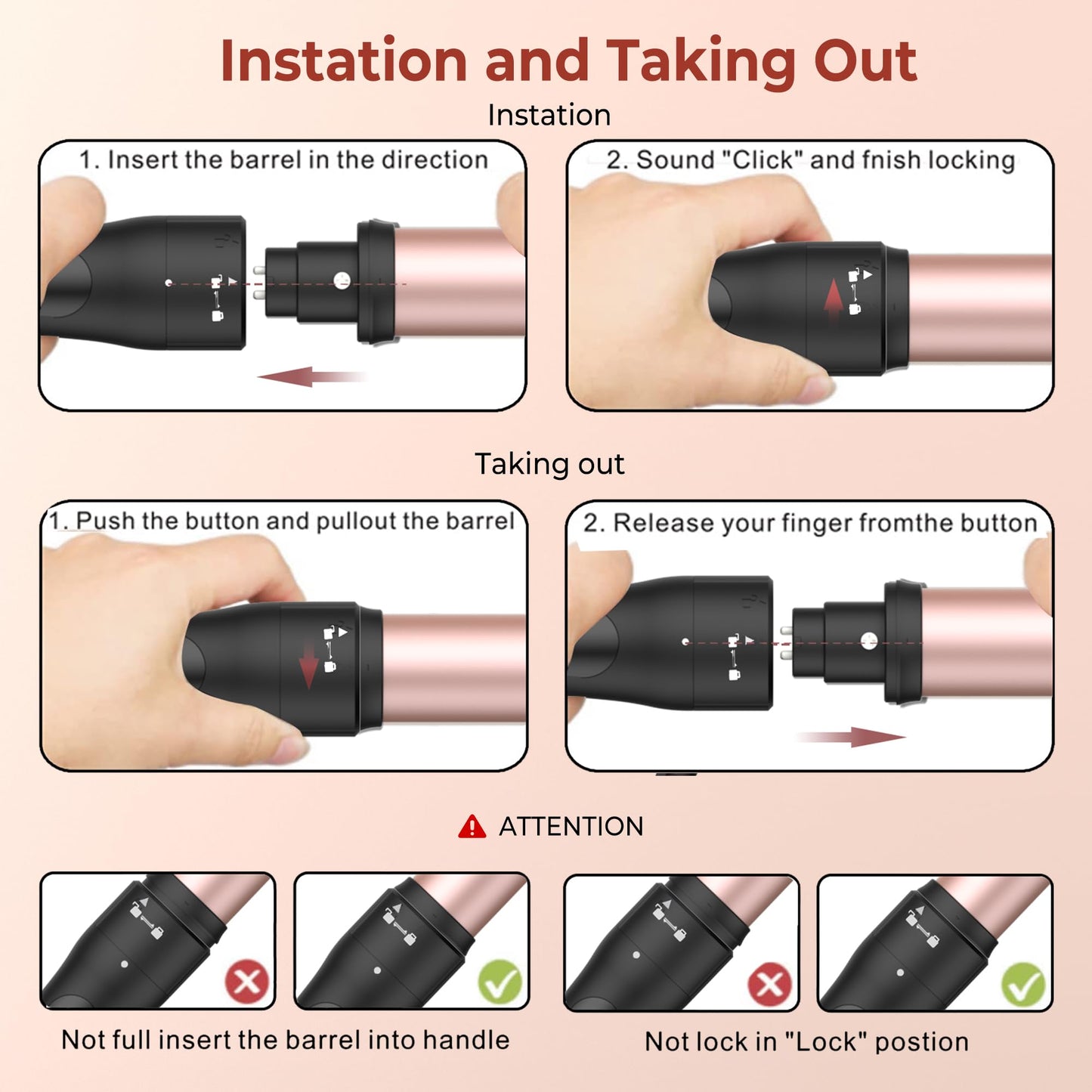 Instation and Taking Out

Instation

1. Insert the barrel in the direction

2. Sound "Click" and fnish locking

Taking out

1. Push the button and pullout the barrel

2. Release your finger fromthe button

ATTENTION

Not full insert the barrel into handle

Not lock in "Lock" postion