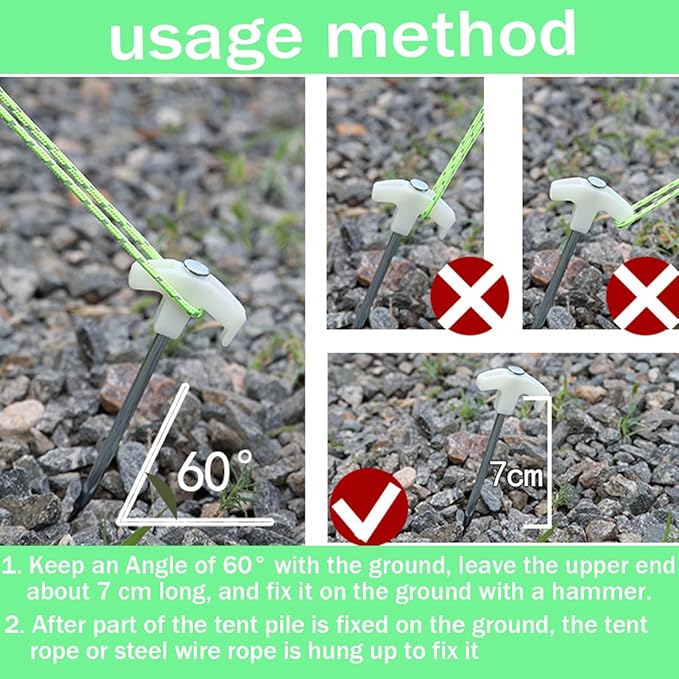 usage method

60°

7cm

1. Keep an Angle of 60° with the ground, leave the upper end about 7 cm long, and fix it on the ground with a hammer.

2. After part of the tent pile is fixed on the ground, the tent rope or steel wire rope is hung up to fix it