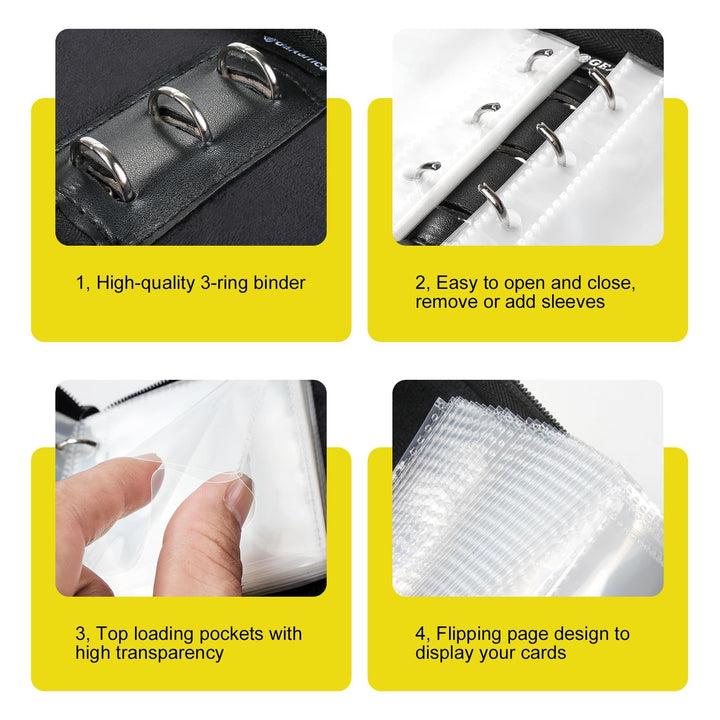 1, High-quality 3-ring binder

2, Easy to open and close, remove or add sleeves

3, Top loading pockets with high transparency

4, Flipping page design to display your cards