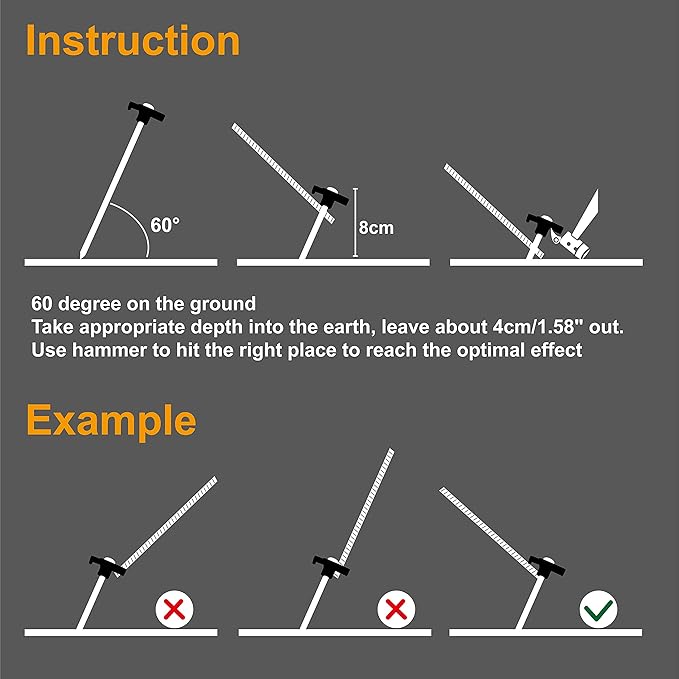 Instruction

60°

8cm

60 degree on the ground
Take appropriate depth into the earth, leave about 4cm/1.58" out.
Use hammer to hit the right place to reach the optimal effect

Example