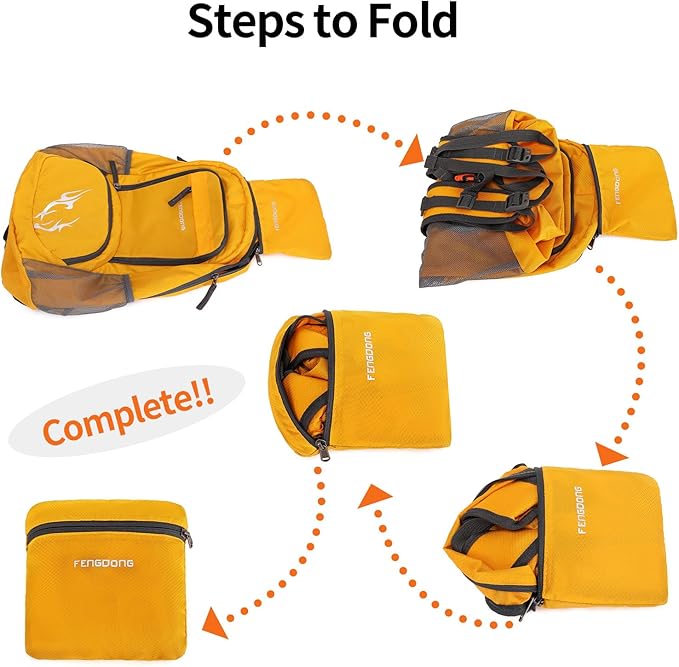 Steps to Fold

FENGDONG

FENGDONG

FENGDONG

Complete!!

FENGDONG

FENGDONG