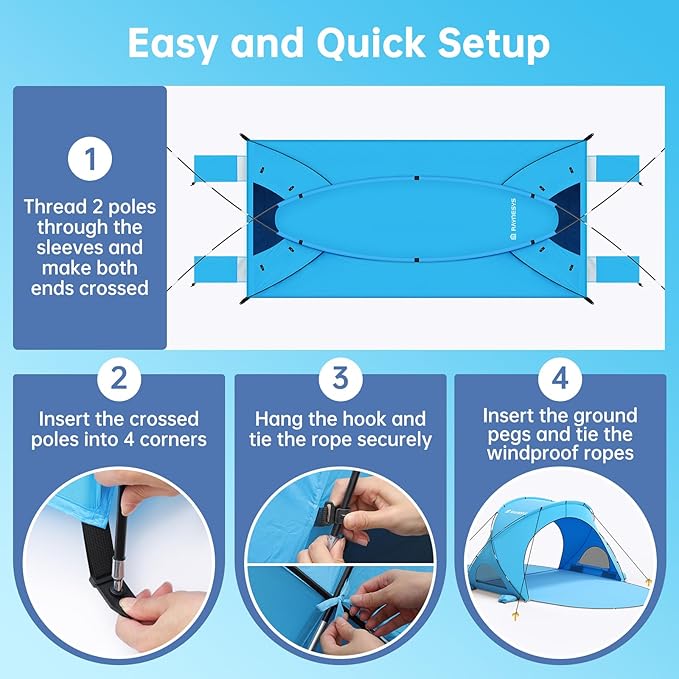 Easy and Quick Setup

1

Thread 2 poles through the sleeves and make both ends crossed

RAYMESYS

2

Insert the crossed poles into 4 corners

3

Hang the hook and tie the rope securely

4

Insert the ground pegs and tie the windproof ropes