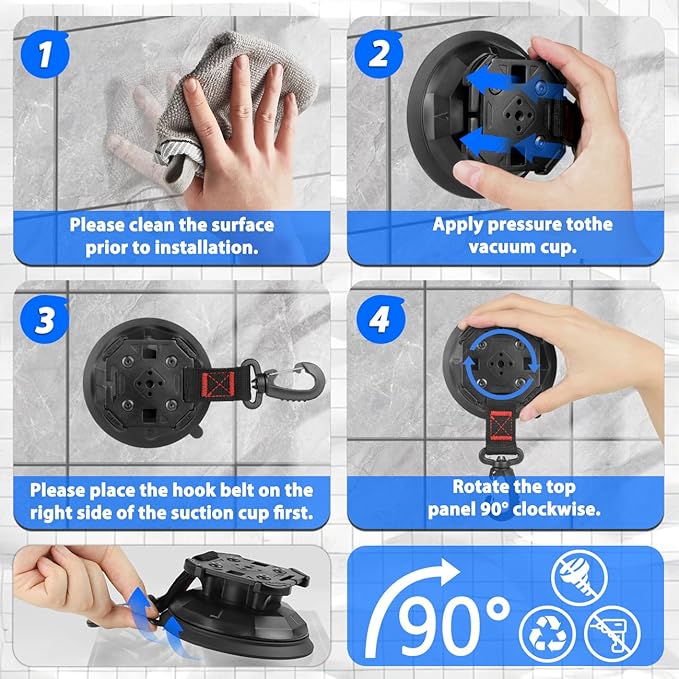 1

Please clean the surface prior to installation.

2

Apply pressure tothe vacuum cup.

3

Please place the hook belt on the right side of the suction cup first.

4

Rotate the top panel 90° clockwise.

90°