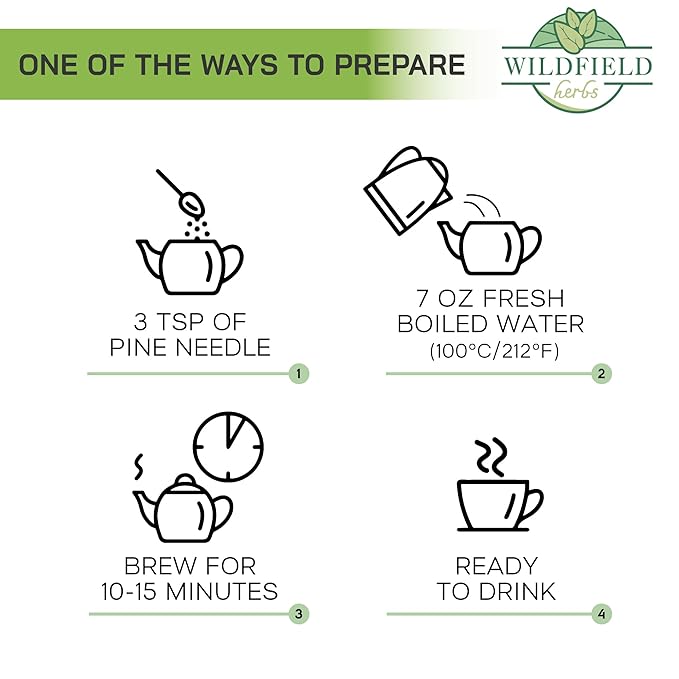 ONE OF THE WAYS TO PREPARE

WILDFIELD
herbs

3 TSP OF PINE NEEDLE

1

7 OZ FRESH BOILED WATER (100°C/212°F)

2

BREW FOR 10-15 MINUTES

3

READY TO DRINK

4