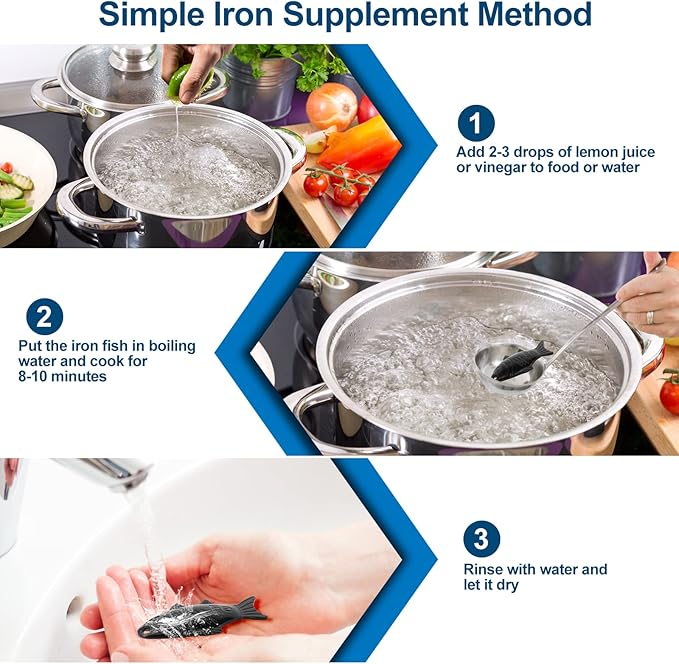 Simple Iron Supplement Method

1
Add 2-3 drops of lemon juice or vinegar to food or water

2
Put the iron fish in boiling water and cook for 8-10 minutes

3
Rinse with water and let it dry