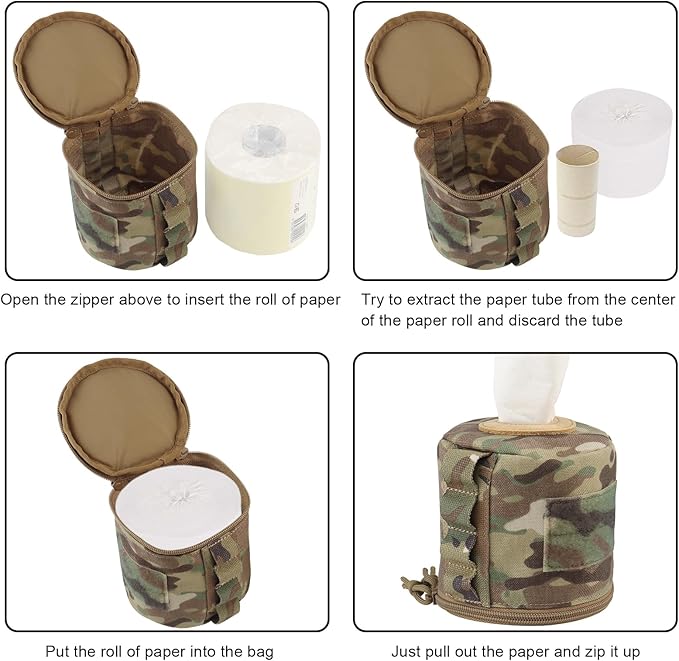 Open the zipper above to insert the roll of paper

Try to extract the paper tube from the center of the paper roll and discard the tube

Put the roll of paper into the bag

Just pull out the paper and zip it up