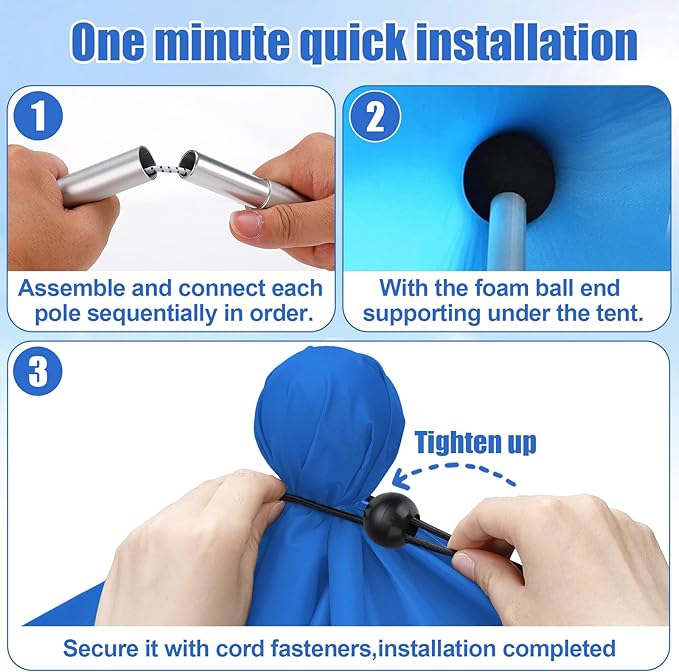 One minute quick installation

1

Assemble and connect each pole sequentially in order.

2

With the foam ball end supporting under the tent.

3

Tighten up

Secure it with cord fasteners,installation completed