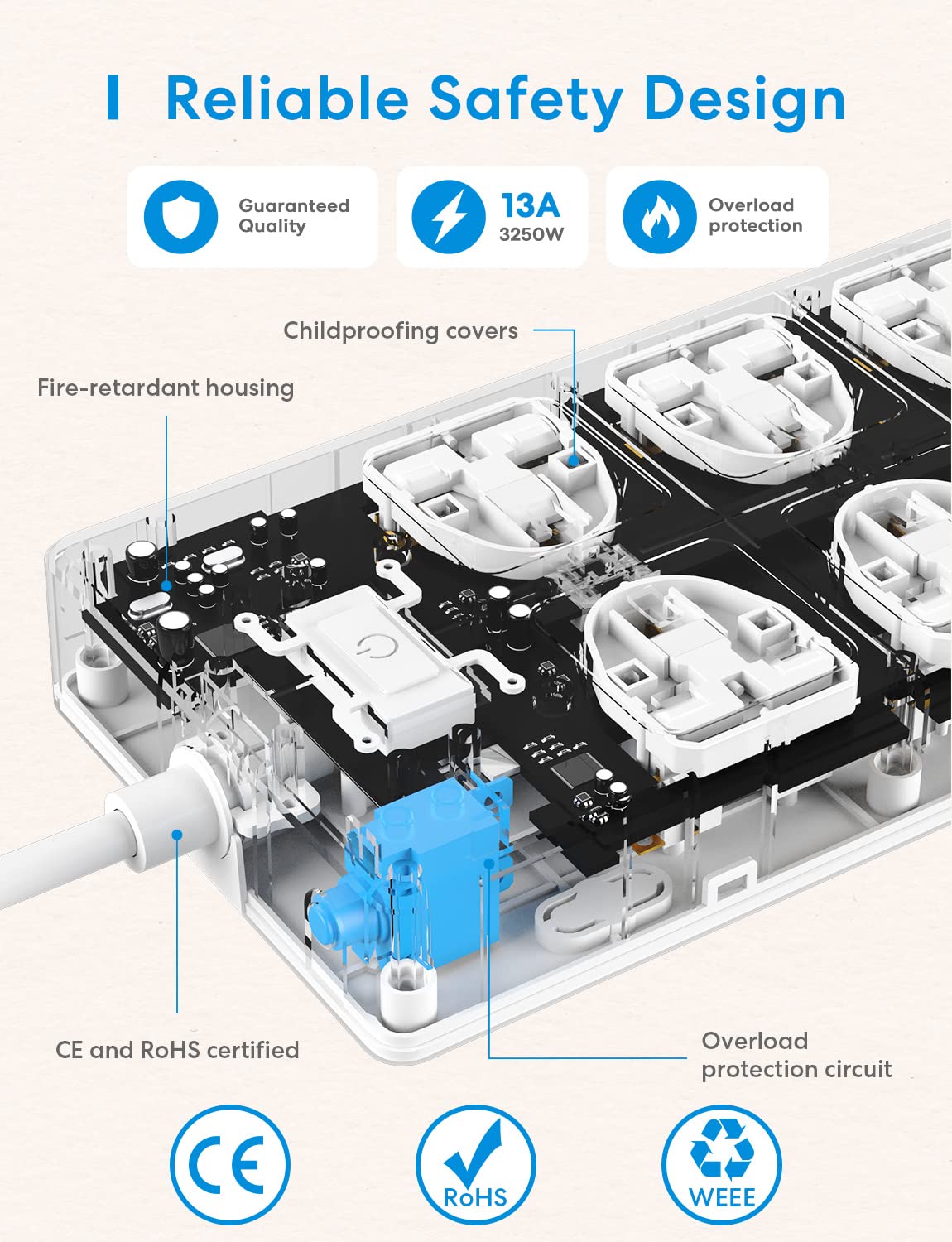 Reliable Safety Design

Guaranteed Quality

13A
3250W

Overload protection

Childproofing covers

Fire-retardant housing

CE and RoHS certified

Overload protection circuit

CE

RoHS

WEEE