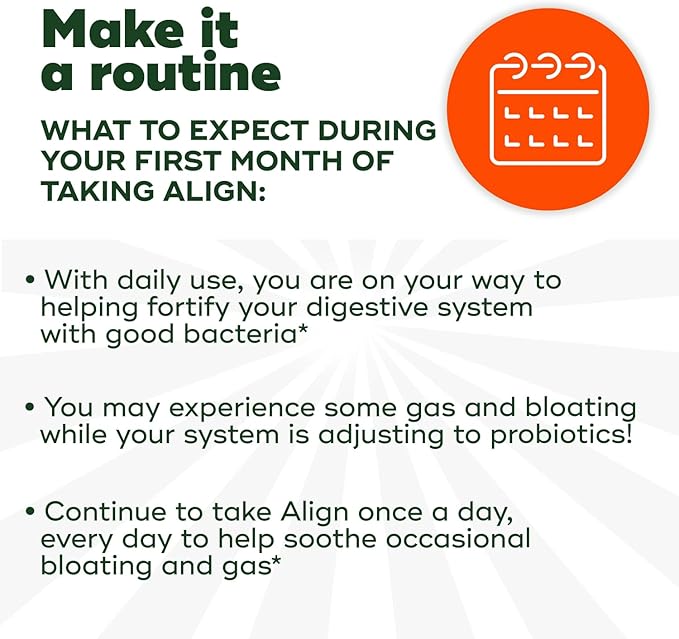 Make it a routine

WHAT TO EXPECT DURING YOUR FIRST MONTH OF TAKING ALIGN:

• With daily use, you are on your way to helping fortify your digestive system with good bacteria*

• You may experience some gas and bloating while your system is adjusting to probiotics!

• Continue to take Align once a day, every day to help soothe occasional bloating and gas*