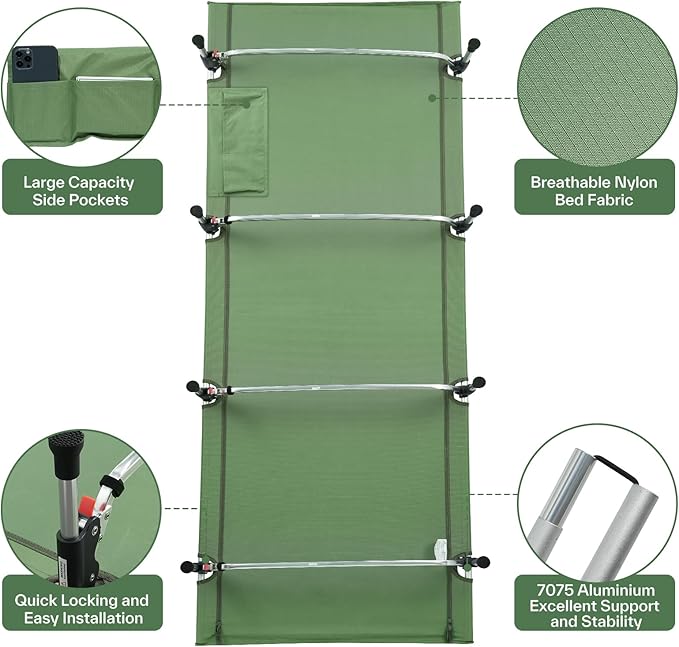 Large Capacity Side Pockets

Breathable Nylon Bed Fabric

Quick Locking and Easy Installation

7075 Aluminium Excellent Support and Stability