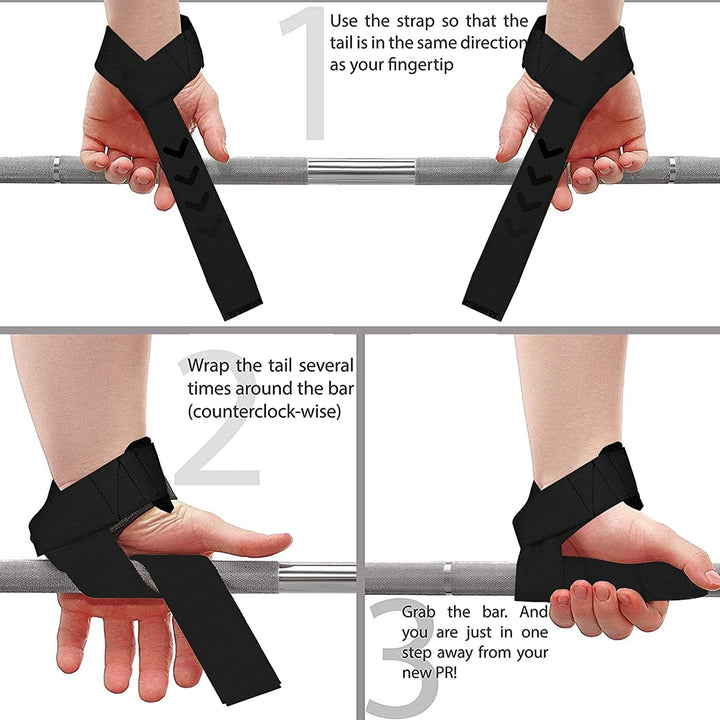 1
Use the strap so that the tail is in the same direction as your fingertip

2
Wrap the tail several times around the bar (counterclock-wise)

3
Grab the bar. And you are just in one step away from your new PR!