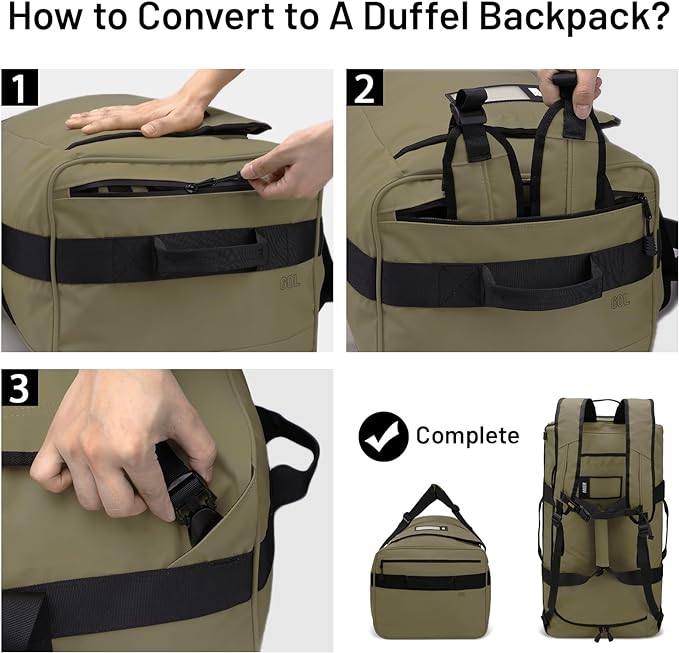 How to Convert to A Duffel Backpack?

1

GOL

2

GOL

3

Complete