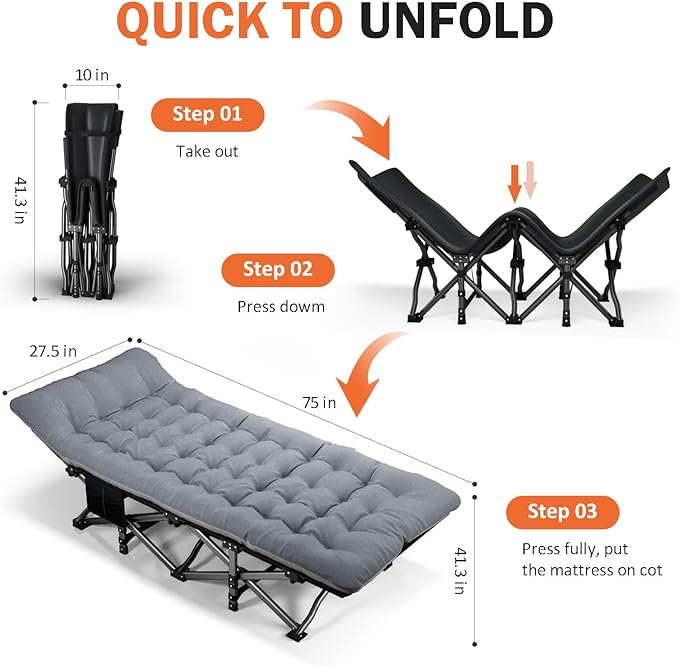 QUICK TO UNFOLD

10 in

41.3 in

Step 01

Take out

Step 02

Press dowm

27.5 in

75 in

Step 03

Press fully, put the mattress on cot

41.3 in