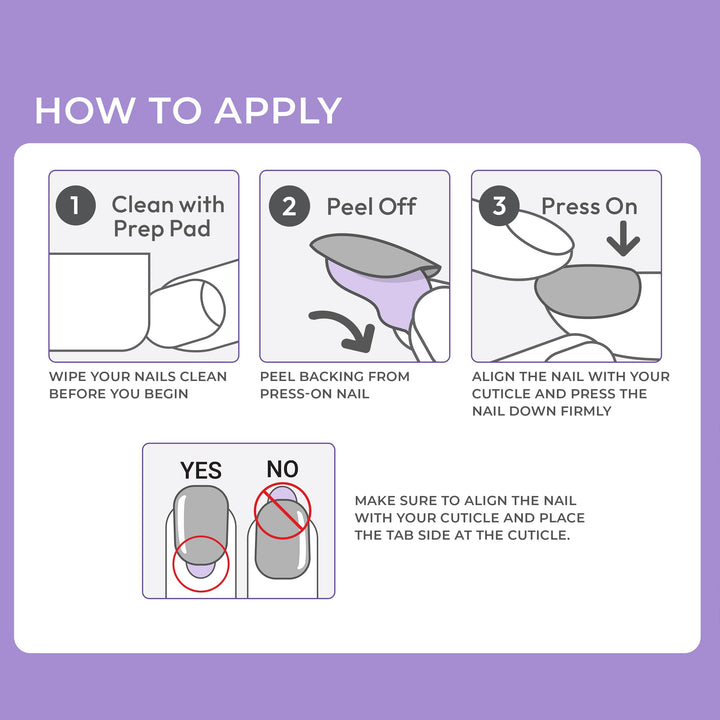 HOW TO APPLY

1 Clean with Prep Pad

WIPE YOUR NAILS CLEAN BEFORE YOU BEGIN

2 Peel Off

PEEL BACKING FROM PRESS-ON NAIL

3 Press On

ALIGN THE NAIL WITH YOUR CUTICLE AND PRESS THE NAIL DOWN FIRMLY

YES NO

MAKE SURE TO ALIGN THE NAIL WITH YOUR CUTICLE AND PLACE THE TAB SIDE AT THE CUTICLE.