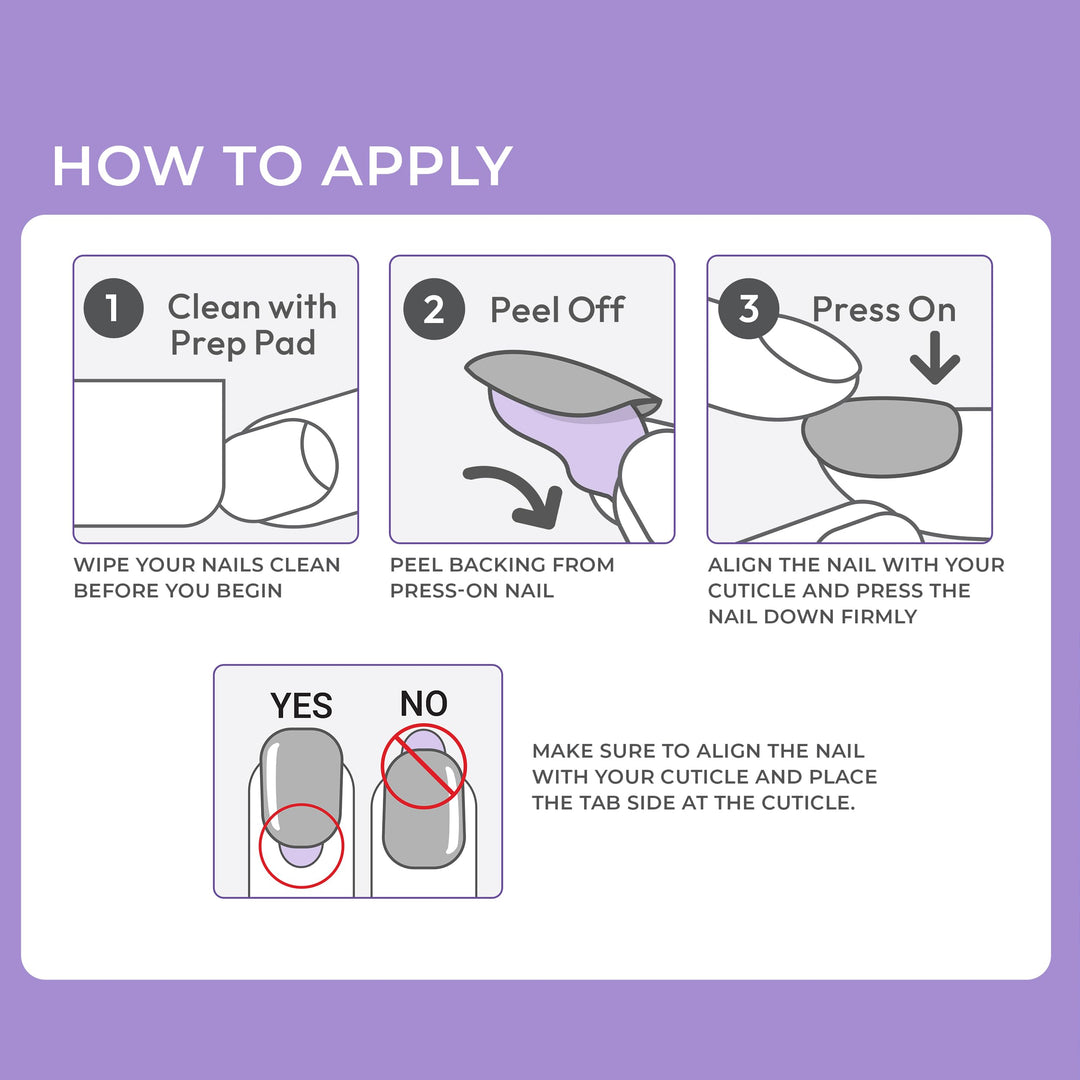 HOW TO APPLY

1 Clean with Prep Pad

WIPE YOUR NAILS CLEAN BEFORE YOU BEGIN

2 Peel Off

PEEL BACKING FROM PRESS-ON NAIL

3 Press On

ALIGN THE NAIL WITH YOUR CUTICLE AND PRESS THE NAIL DOWN FIRMLY

YES NO

MAKE SURE TO ALIGN THE NAIL WITH YOUR CUTICLE AND PLACE THE TAB SIDE AT THE CUTICLE.