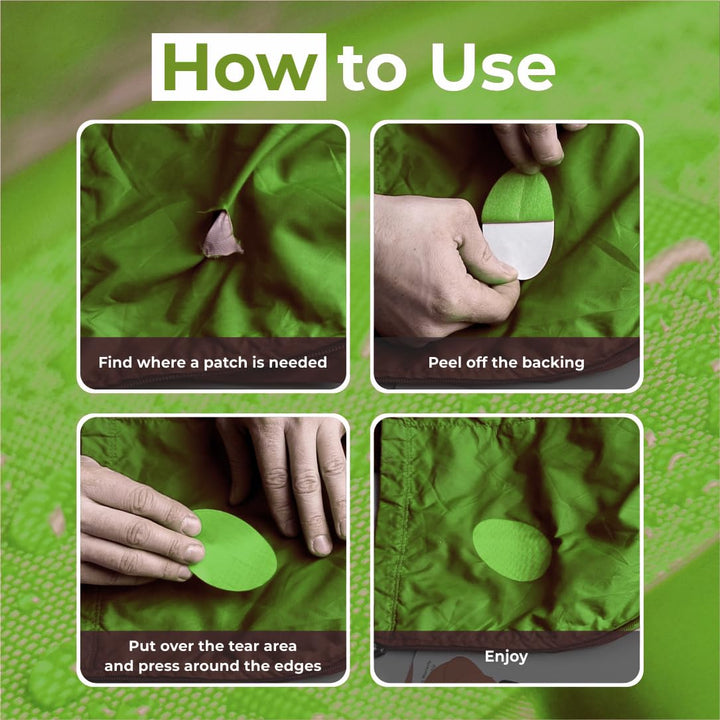 How to Use

Find where a patch is needed

Peel off the backing

Put over the tear area and press around the edges

Enjoy