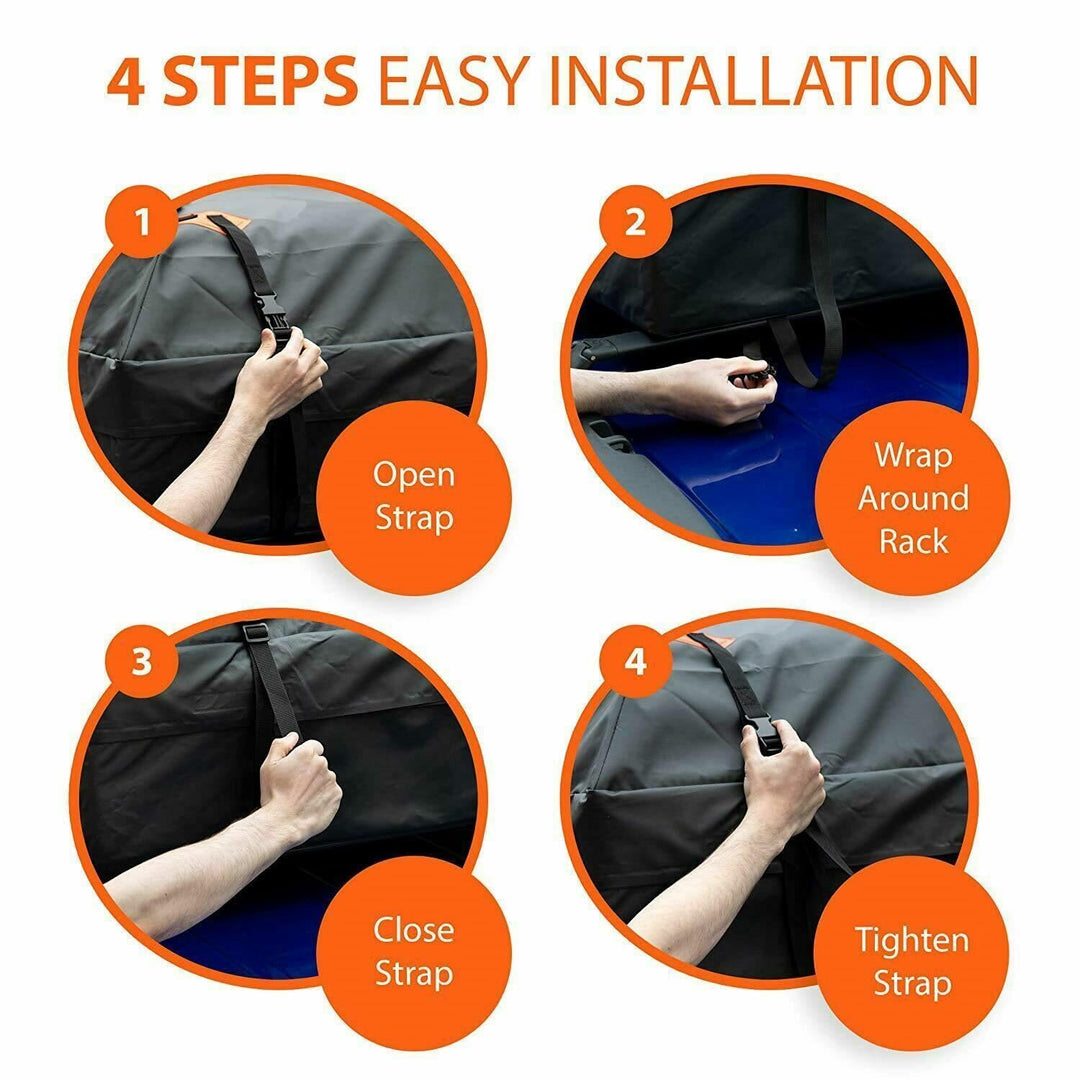 4 STEPS EASY INSTALLATION

1

Open Strap

2

Wrap Around Rack

3

Close Strap

4

Tighten Strap