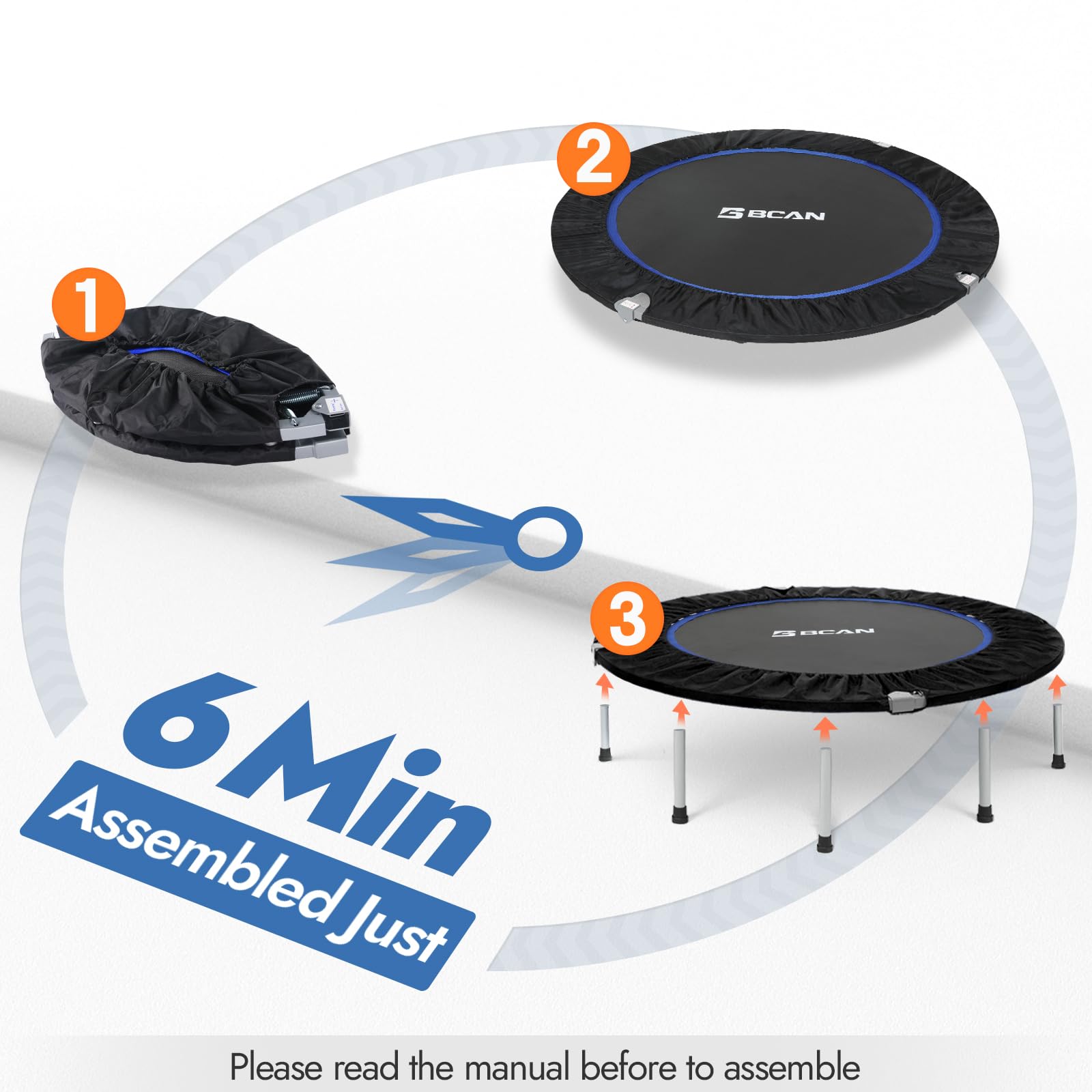 2

BCAN

1

3

BCAN

6 Min

Assembled Just

Please read the manual before to assemble