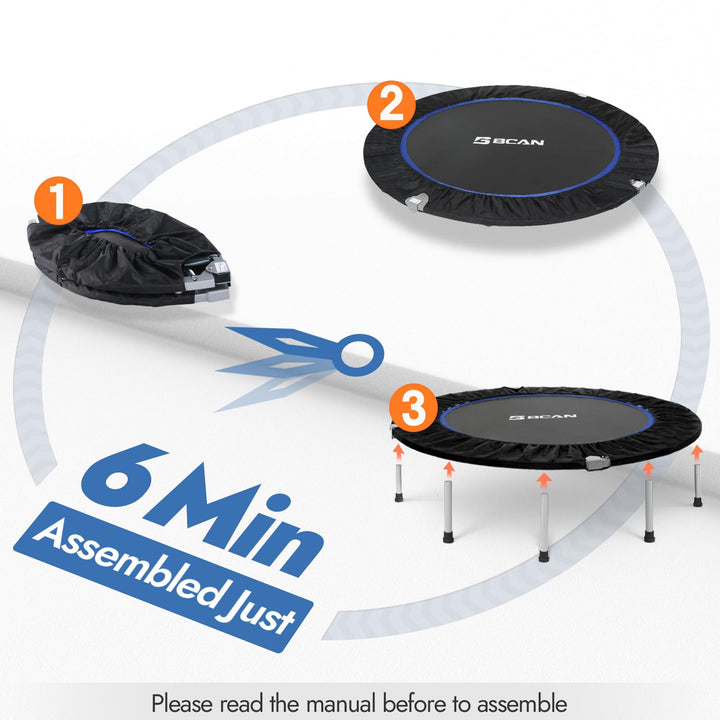 1

2

BCAN

3

BCAN

6 Min

Assembled Just

Please read the manual before to assemble