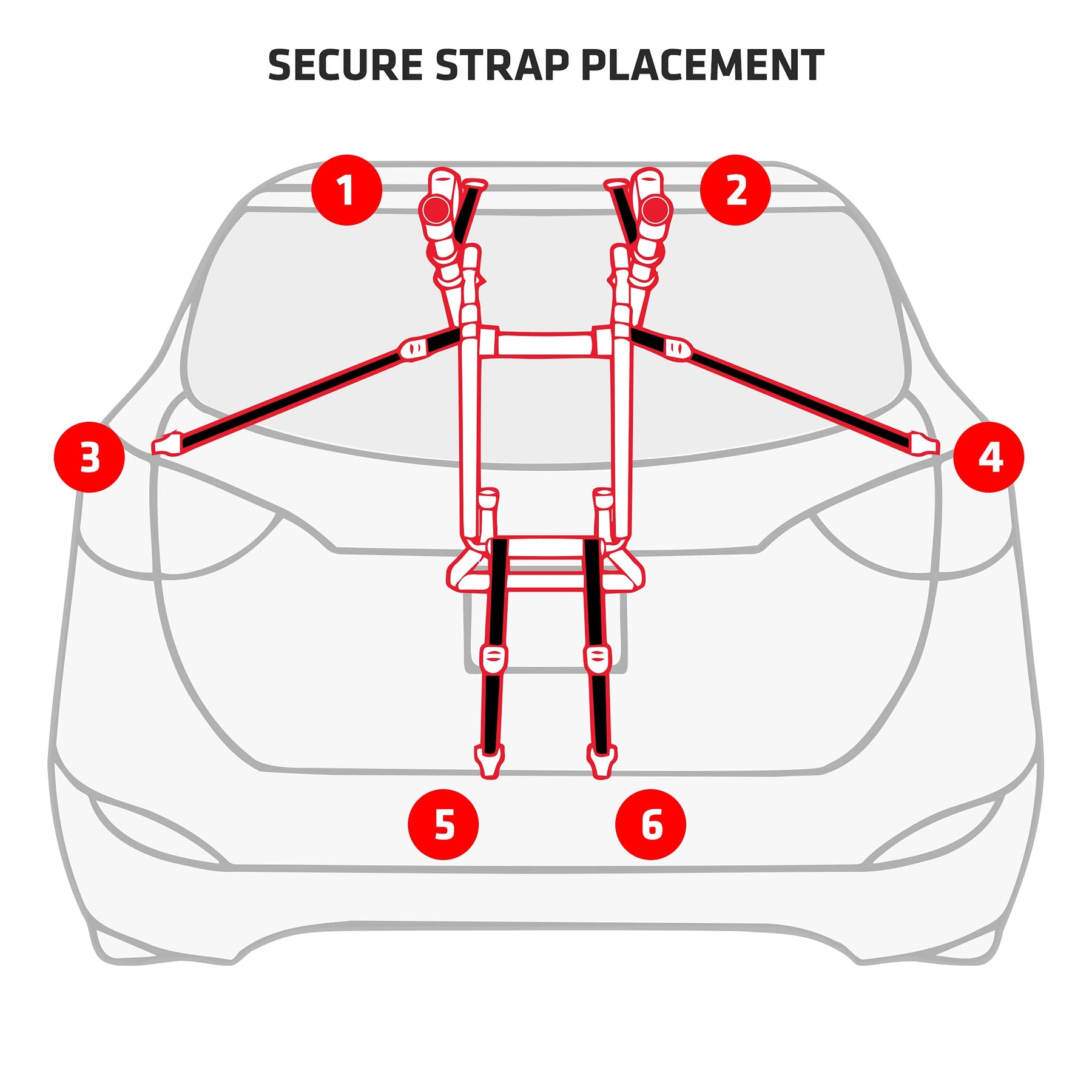 SECURE STRAP PLACEMENT

1

2

3

4

5

6