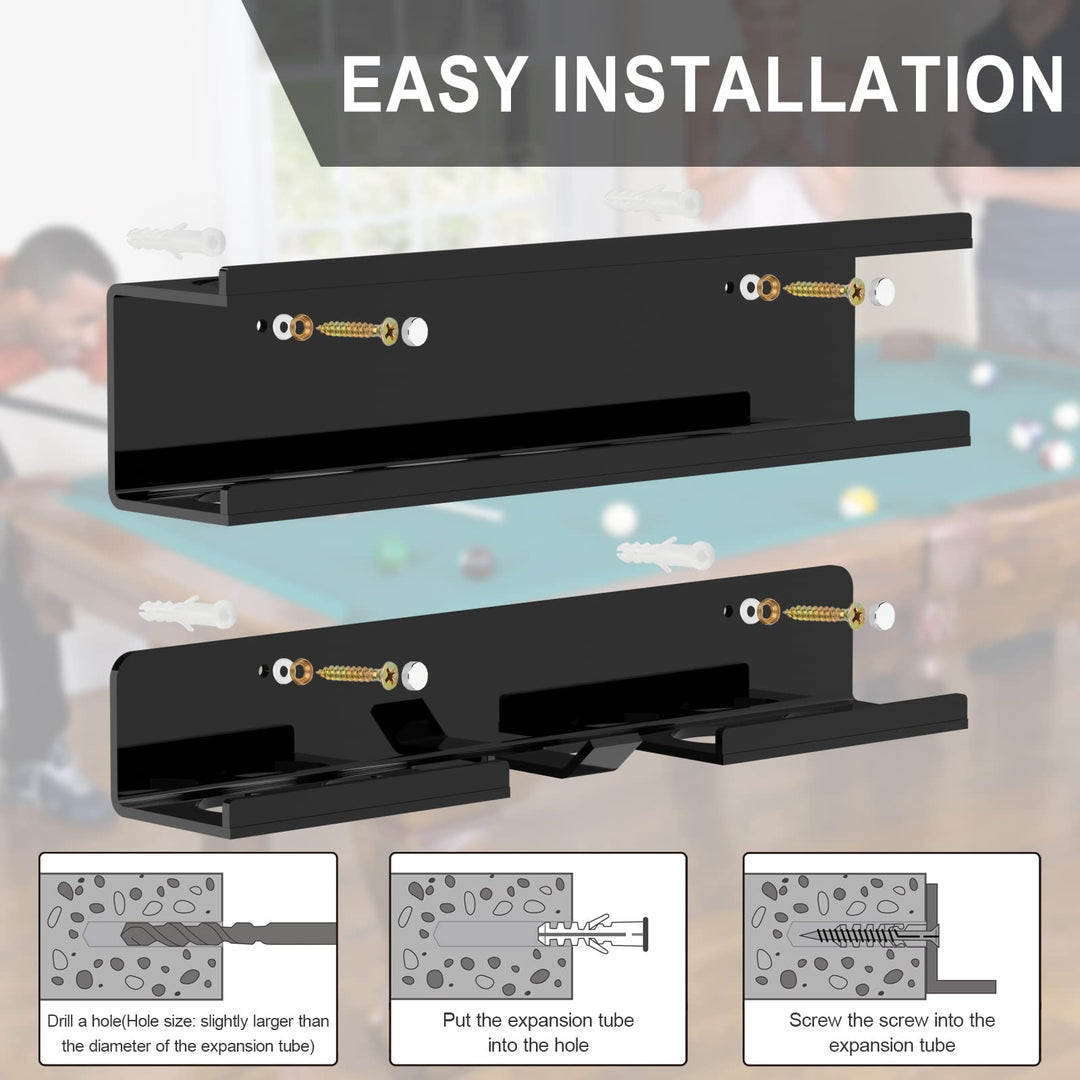 EASY INSTALLATION

Drill a hole(Hole size: slightly larger than the diameter of the expansion tube)

Put the expansion tube into the hole

Screw the screw into the expansion tube