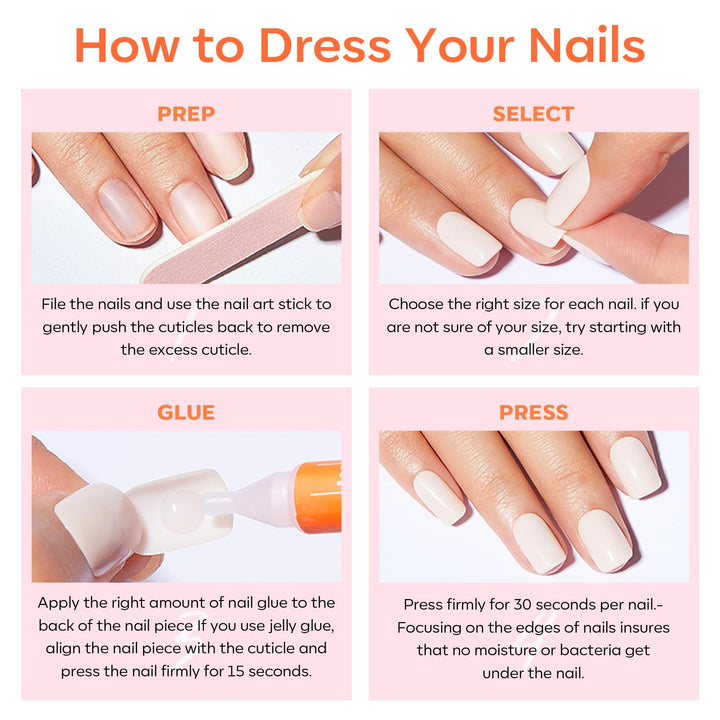 How to Dress Your Nails

PREP

File the nails and use the nail art stick to gently push the cuticles back to remove the excess cuticle.

SELECT

Choose the right size for each nail. if you are not sure of your size, try starting with a smaller size.

GLUE

Apply the right amount of nail glue to the back of the nail piece If you use jelly glue, align the nail piece with the cuticle and press the nail firmly for 15 seconds.

PRESS

Press firmly for 30 seconds per nail.- Focusing on the edges of nails insures that no moisture or bacteria get under the nail.