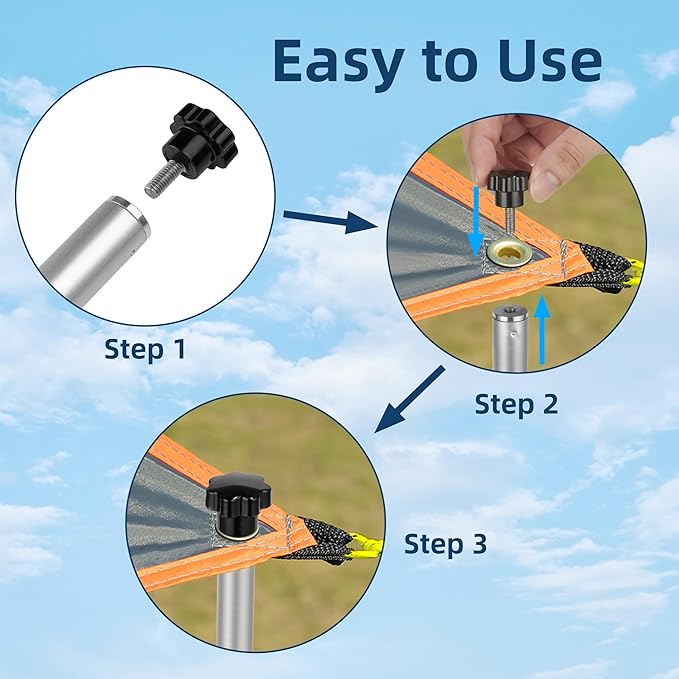 Easy to Use

Step 1

Step 2

Step 3