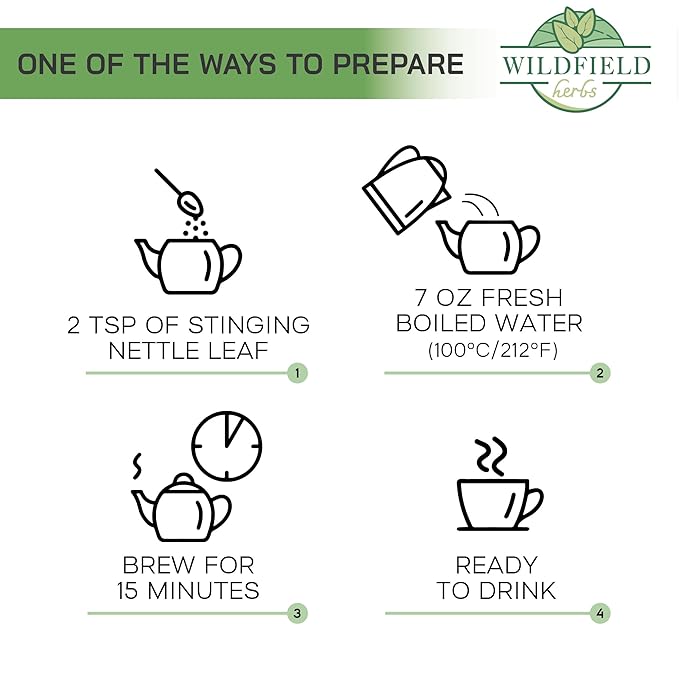 ONE OF THE WAYS TO PREPARE

WILDFIELD
herbs

2 TSP OF STINGING NETTLE LEAF
1

7 OZ FRESH BOILED WATER (100°C/212°F)
2

BREW FOR 15 MINUTES
3

READY TO DRINK
4